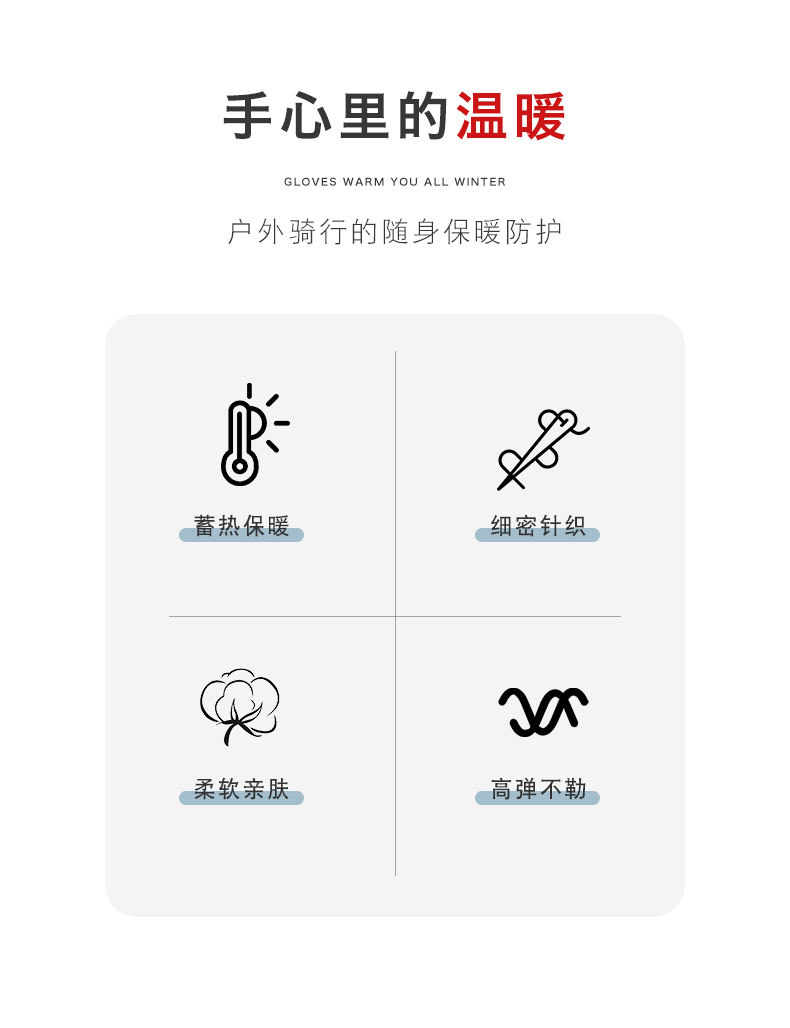 手心里的温暖

GLOVES WARM YOU ALL WINTER

户外骑行的随身保暖防护

蓄热保暖

细密针织

柔软亲肤

高弹不勒