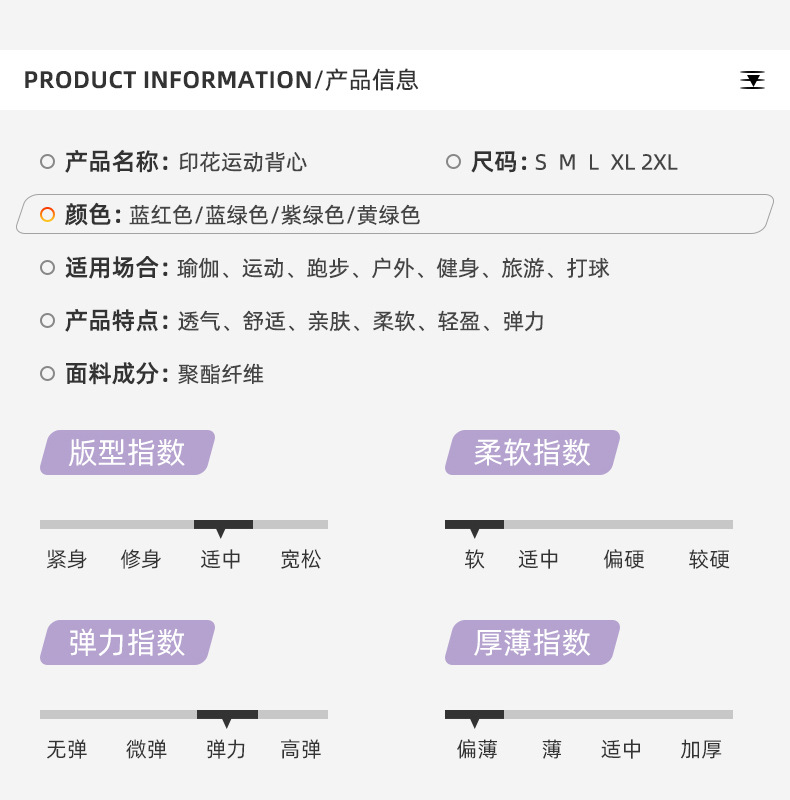 PRODUCT INFORMATION/产品信息

产品名称: 印花运动背心

尺码: S M L XL 2XL

颜色: 蓝红色/蓝绿色/紫绿色/黄绿色

适用场合: 瑜伽、运动、跑步、户外、健身、旅游、打球

产品特点: 透气、舒适、亲肤、柔软、轻盈、弹力

面料成分: 聚酯纤维

版型指数

紧身 修身 适中 宽松

柔软指数

软 适中 偏硬 较硬

弹力指数

无弹 微弹 弹力 高弹

厚薄指数

偏薄 薄 适中 加厚