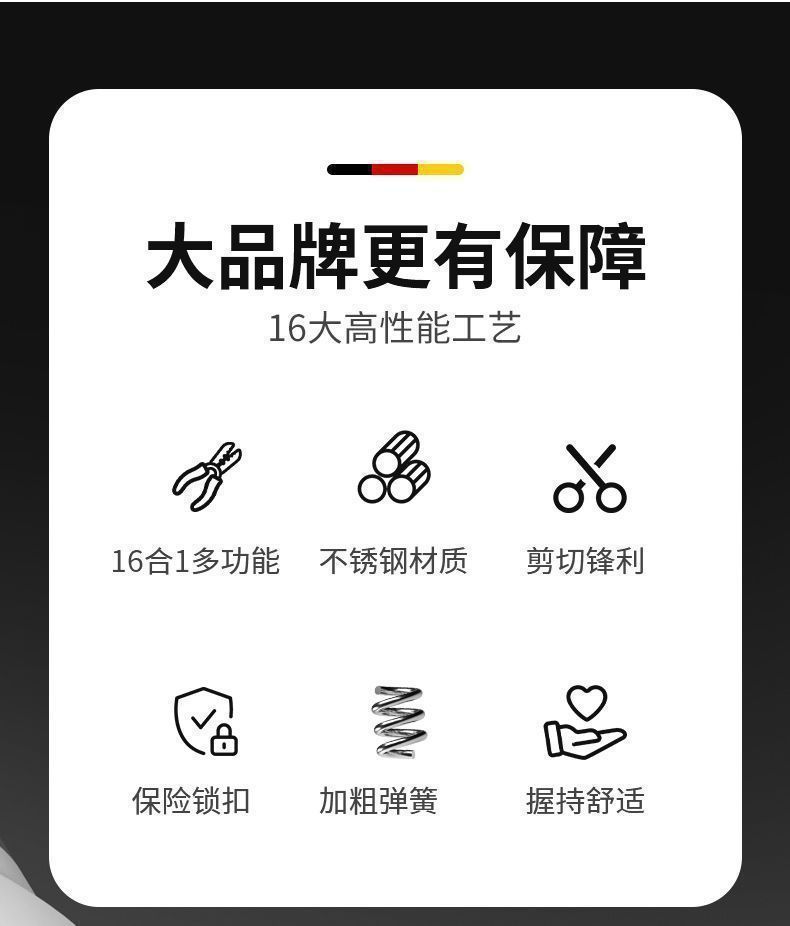 大品牌更有保障

16大高性能工艺

16合1多功能

不锈钢材质

剪切锋利

保险锁扣

加粗弹簧

握持舒适