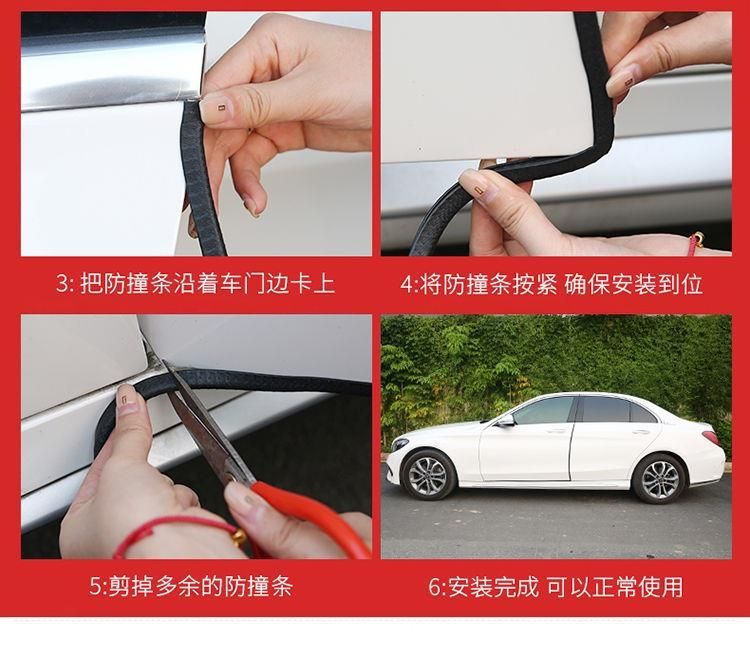 3: 把防撞条沿着车门边卡上

4:将防撞条按紧 确保安装到位

5:剪掉多余的防撞条

6:安装完成 可以正常使用