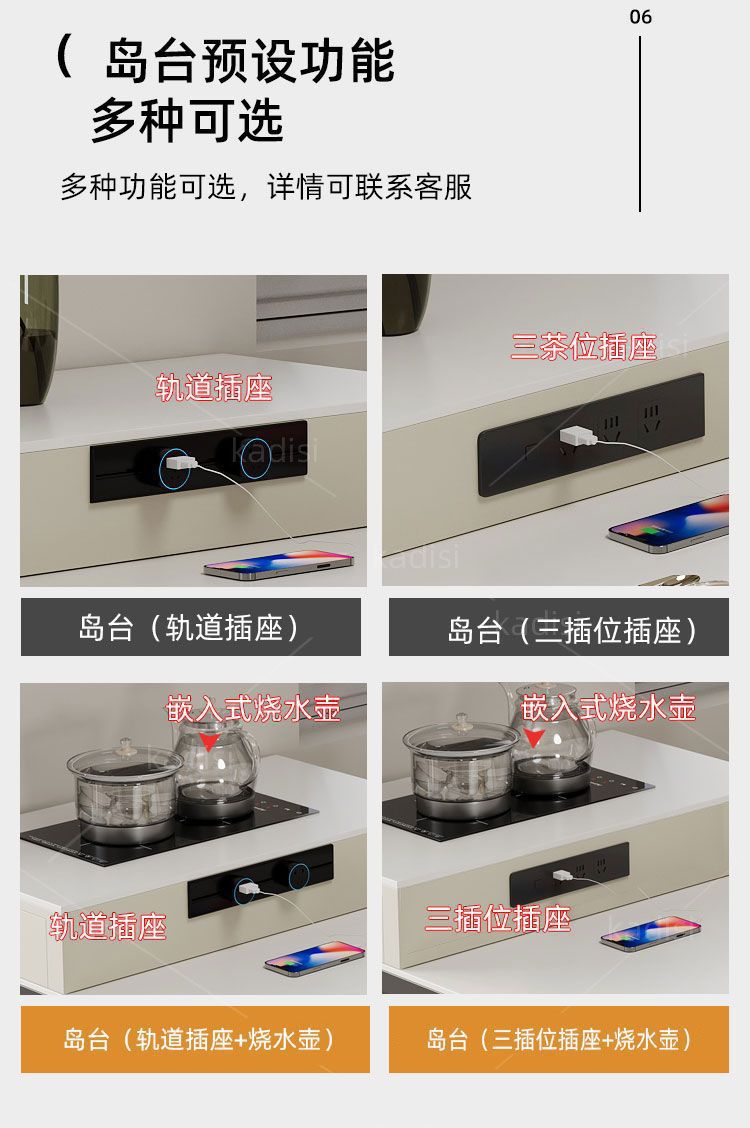 06

( 岛台预设功能
多种可选

多种功能可选，详情可联系客服

轨道插座

kadisi

三茶位插座

kadisi

岛台（轨道插座）

岛台（三插位插座）

嵌入式烧水壶

轨道插座

嵌入式烧水壶

三插位插座

岛台（轨道插座+烧水壶）

岛台（三插位插座+烧水壶）