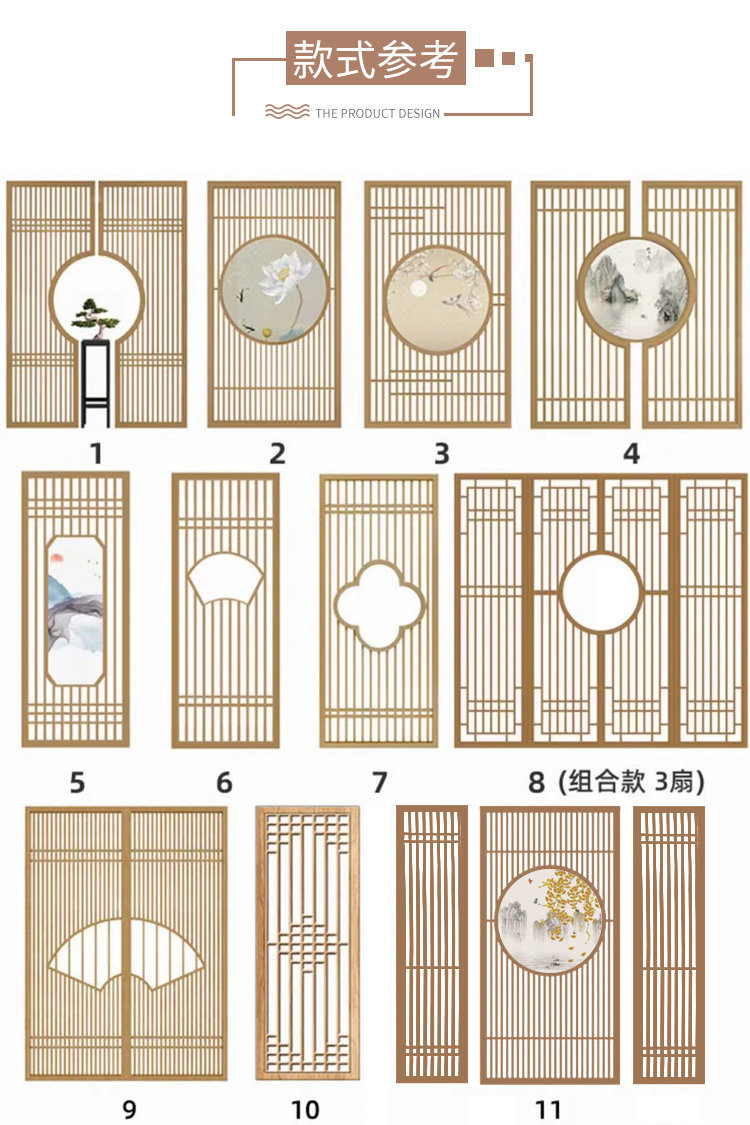 款式参考

THE PRODUCT DESIGN

1

2

3

4

5

6

7

8（组合款 3扇）

9

10

11