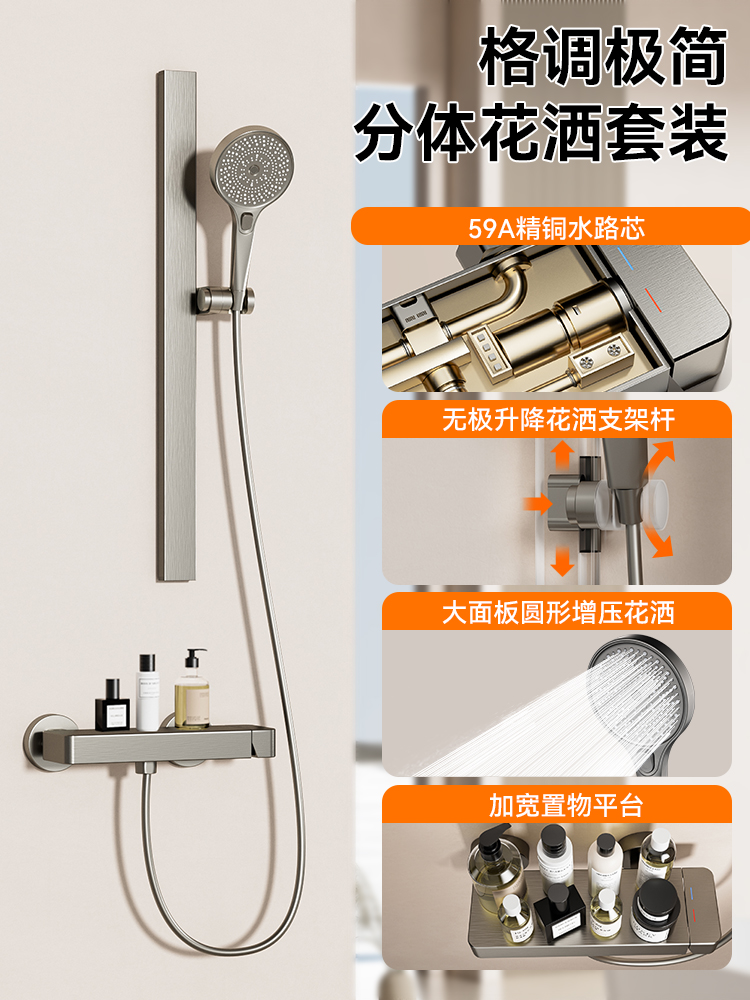 格调极简
分体花洒套装

59A精铜水路芯

无极升降花洒支架杆

大面板圆形增压花洒

加宽置物平台