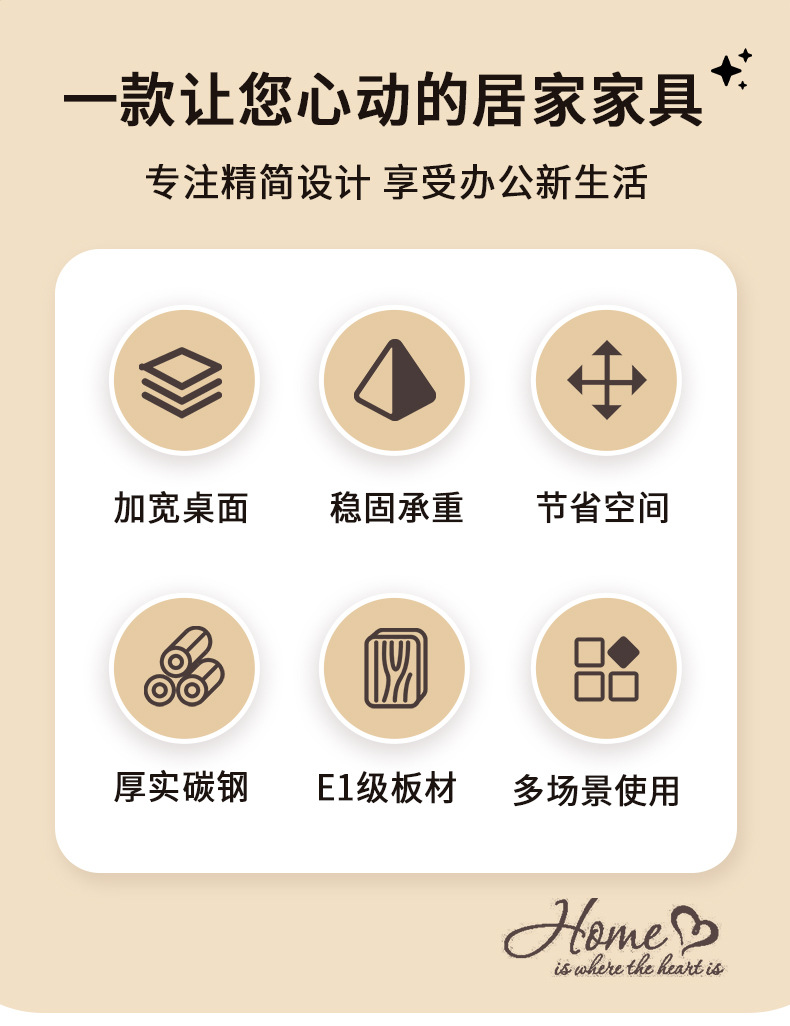 一款让您心动的居家家具

专注精简设计 享受办公新生活

加宽桌面

稳固承重

节省空间

厚实碳钢

E1级板材

多场景使用

Home
is where the heart is