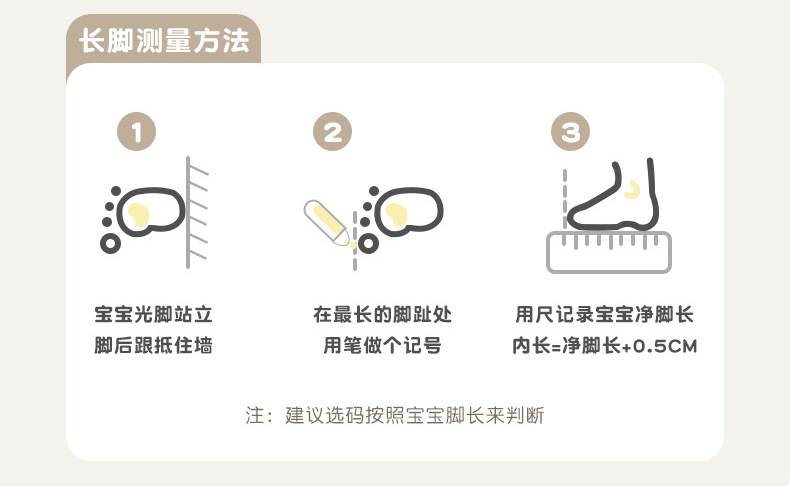 长脚测量方法

1
宝宝光脚站立
脚后跟抵住墙

2
在最长的脚趾处
用笔做个记号

3
用尺记录宝宝净脚长
内长=净脚长+0.5CM

注：建议选码按照宝宝脚长来判断