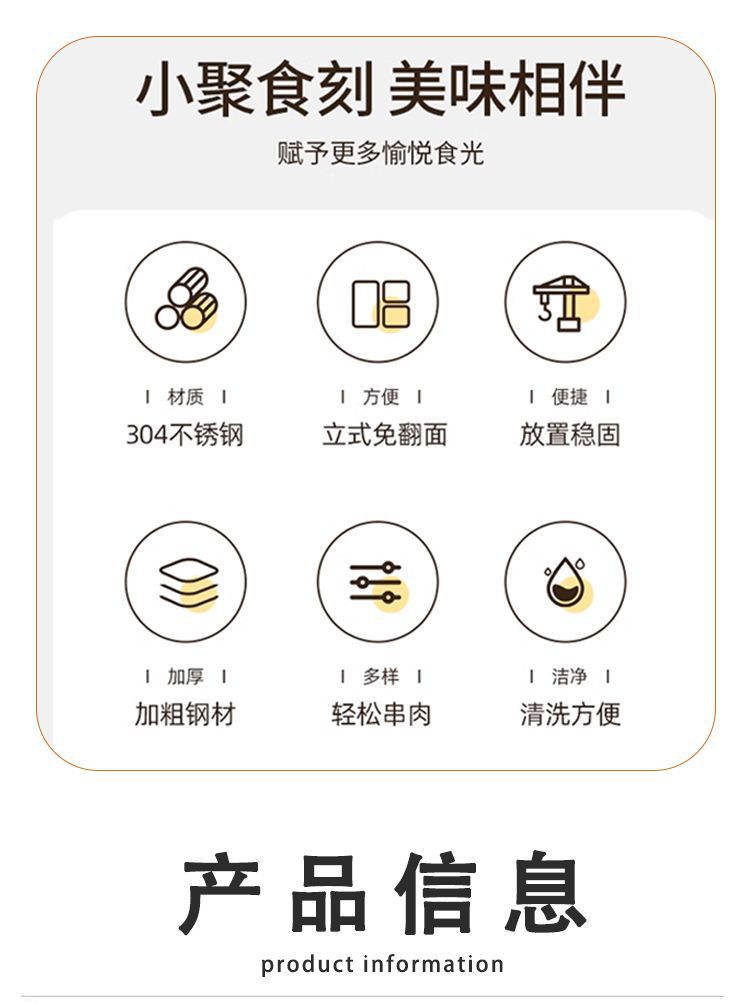 小聚食刻 美味相伴

赋予更多愉悦食光

| 材质 |
304不锈钢

| 方便 |
立式免翻面

| 便捷 |
放置稳固

| 加厚 |
加粗钢材

| 多样 |
轻松串肉

| 洁净 |
清洗方便

产品信息

product information