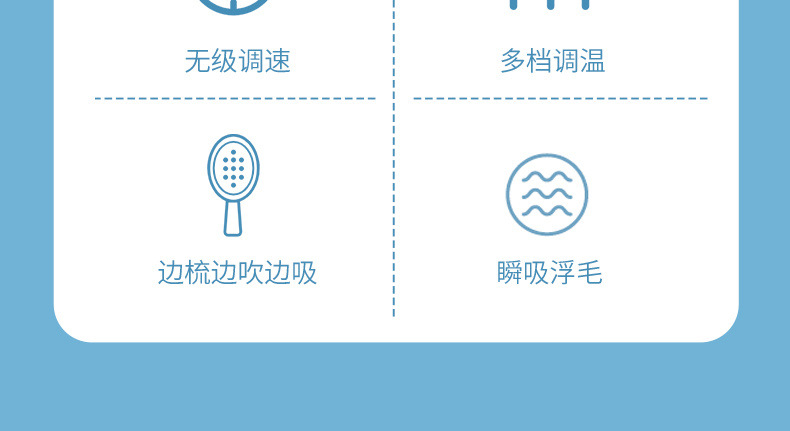 无级调速

多档调温

边梳边吹边吸

瞬吸浮毛