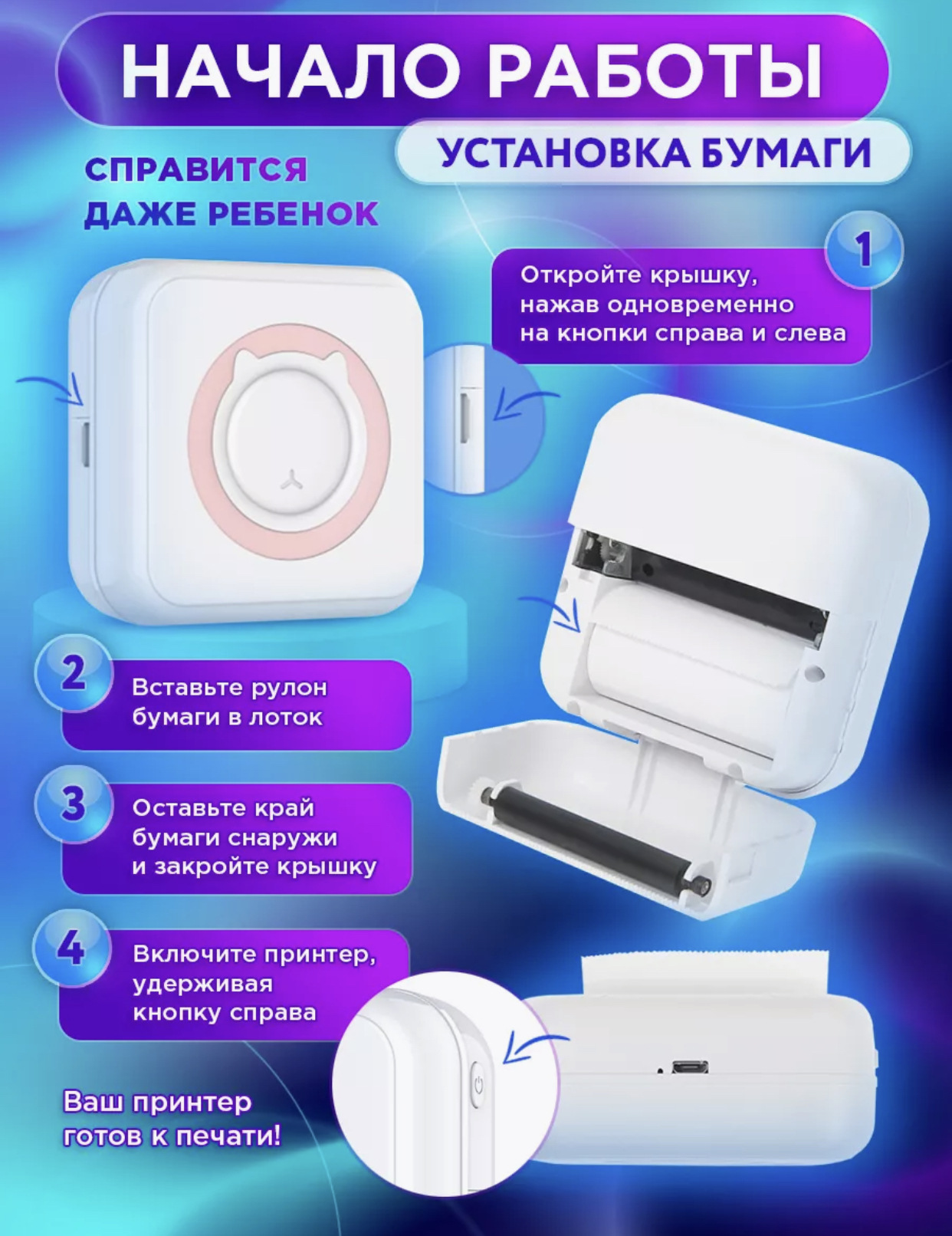 НАЧАЛО РАБОТЫ

УСТАНОВКА БУМАГИ

СПРАВИТСЯ ДАЖЕ РЕБЕНОК

1

Откройте крышку, нажав одновременно на кнопки справа и слева

2

Вставьте рулон бумаги в лоток

3

Оставьте край бумаги снаружи и закройте крышку

4

Включите принтер, удерживая кнопку справа

Ваш принтер готов к печати!