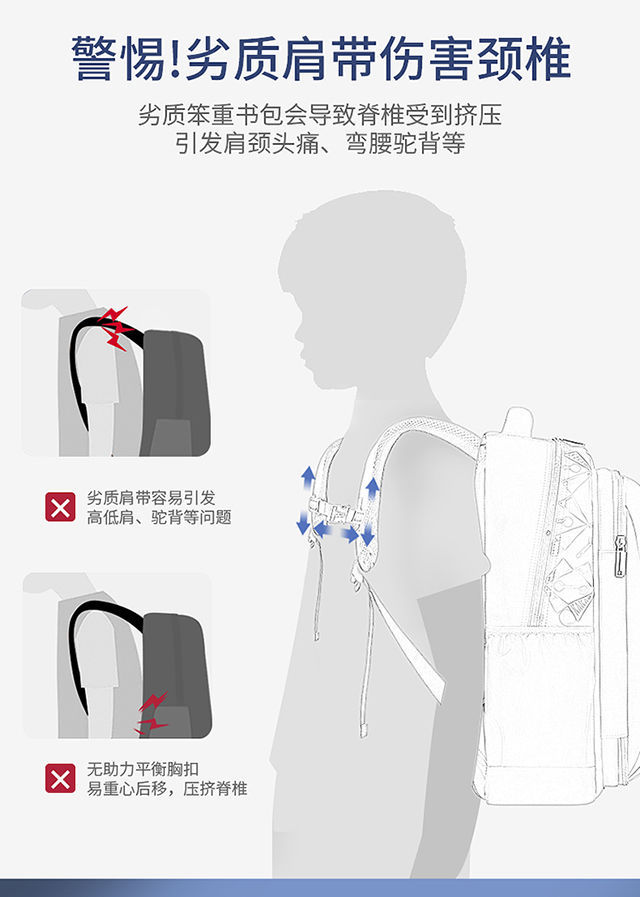 警惕!劣质肩带伤害颈椎

劣质笨重书包会导致脊椎受到挤压
引发肩颈头痛、弯腰驼背等

劣质肩带容易引发
高低肩、驼背等问题

无助力平衡胸扣
易重心后移，压挤脊椎