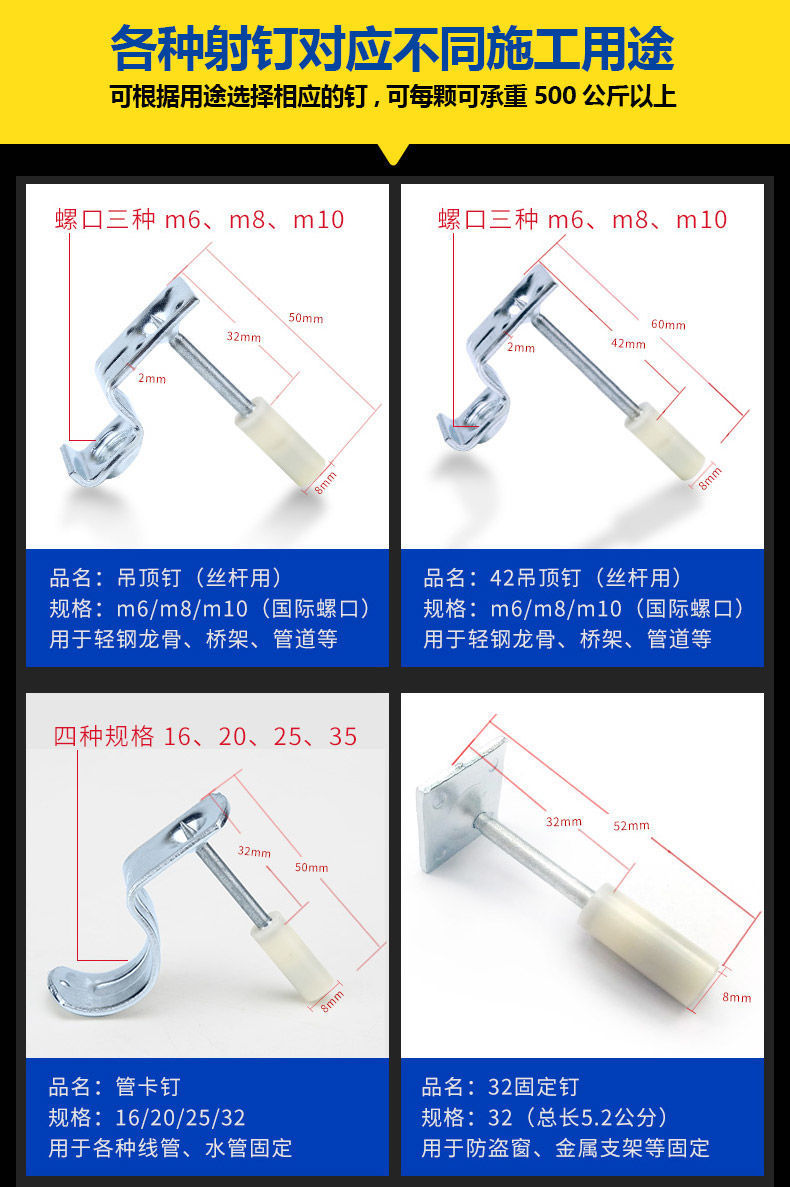 各种射钉对应不同施工用途

可根据用途选择相应的钉，可每颗可承重 500 公斤以上

螺口三种 m6、m8、m10

50mm

32mm

2mm

8mm

品名：吊顶钉（丝杆用）
规格：m6/m8/m10（国际螺口）
用于轻钢龙骨、桥架、管道等

螺口三种 m6、m8、m10

60mm

42mm

2mm

8mm

品名：42吊顶钉（丝杆用）
规格：m6/m8/m10（国际螺口）
用于轻钢龙骨、桥架、管道等

四种规格 16、20、25、35

32mm

50mm

8mm

品名：管卡钉
规格：16/20/25/32
用于各种线管、水管固定

32mm

52mm

8mm

品名：32固定钉
规格：32（总长5.2公分）
用于防盗窗、金属支架等固定