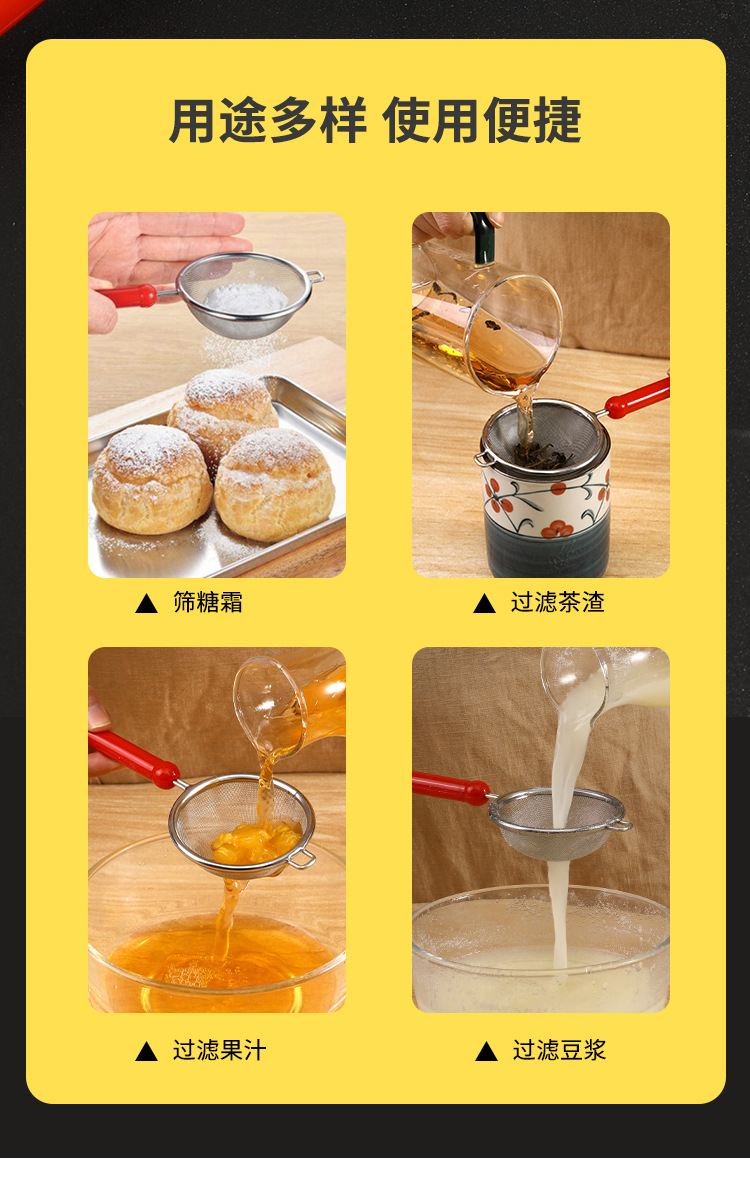 用途多样 使用便捷

▲ 筛糖霜

▲ 过滤茶渣

▲ 过滤果汁

▲ 过滤豆浆