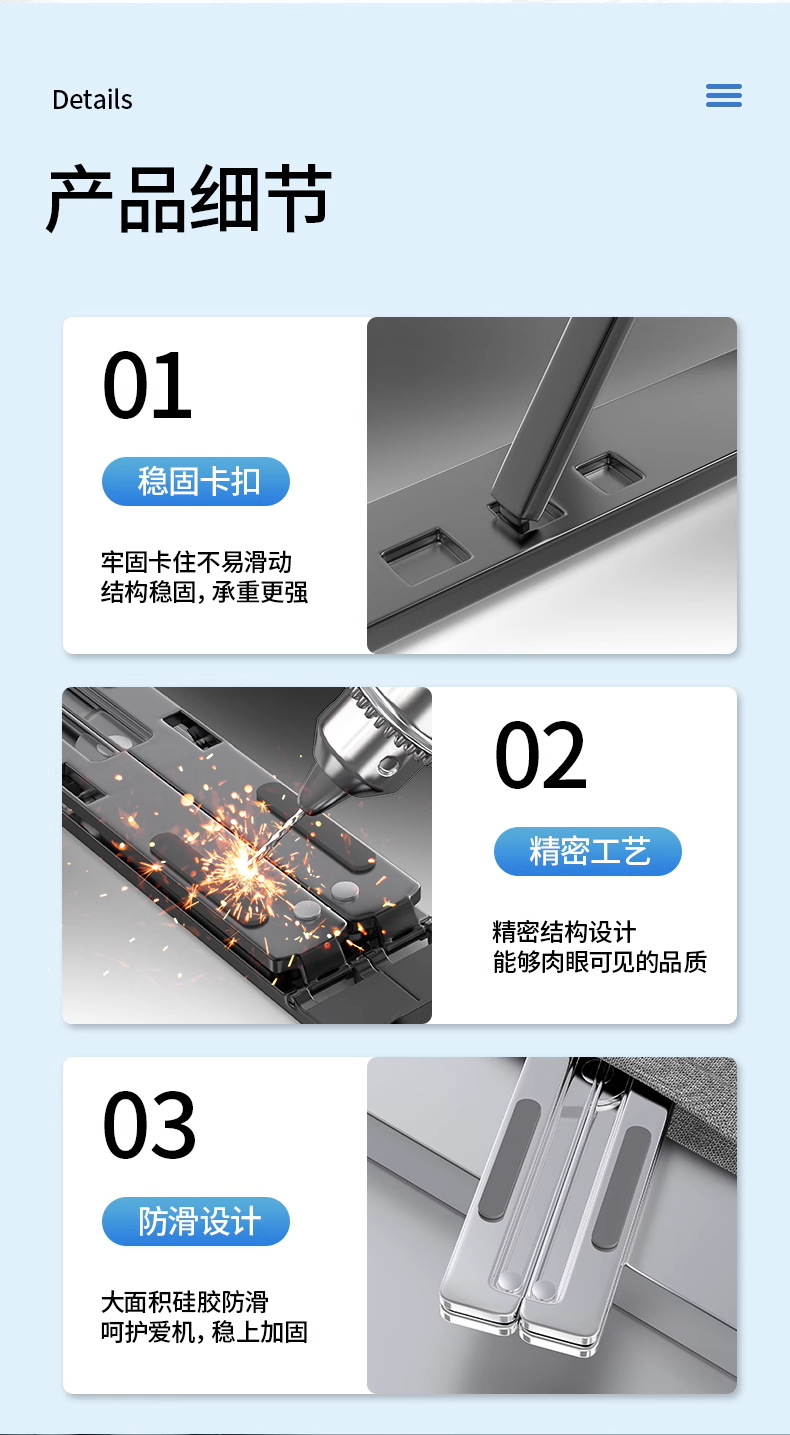 Details

产品细节

01

稳固卡扣

牢固卡住不易滑动
结构稳固，承重更强

02

精密工艺

精密结构设计
能够肉眼可见的品质

03

防滑设计

大面积硅胶防滑
呵护爱机，稳上加固