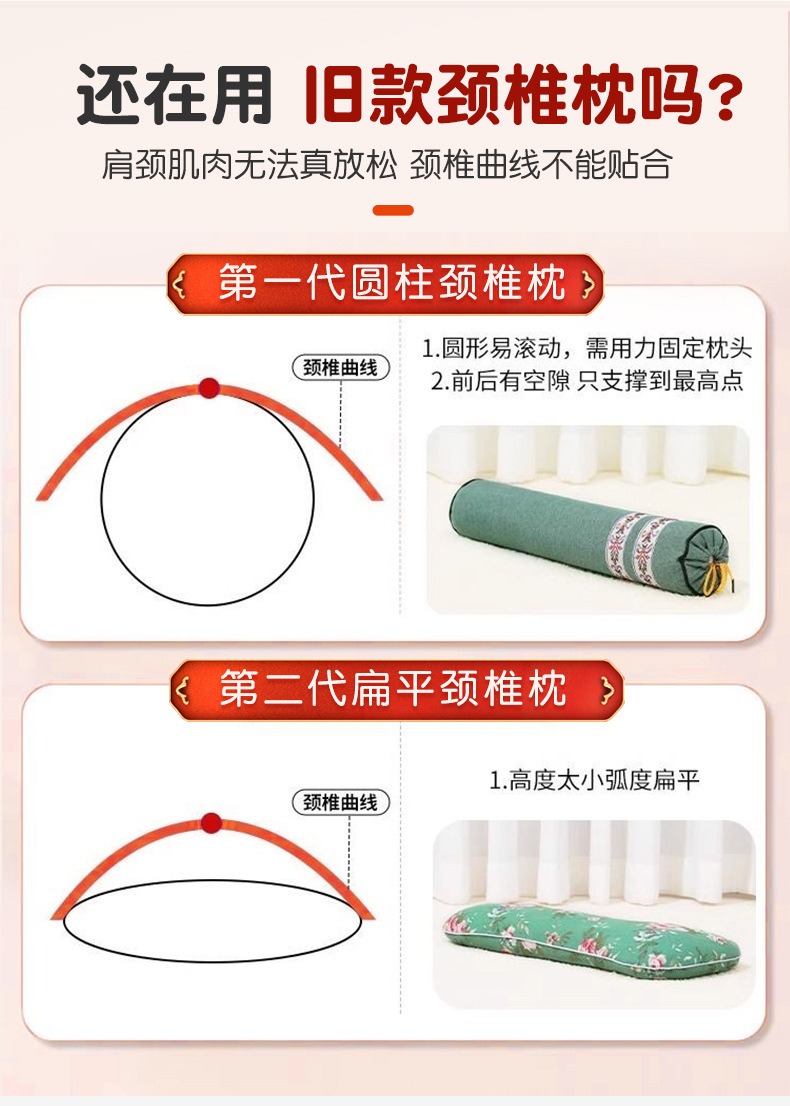 还在用 旧款颈椎枕吗？

肩颈肌肉无法真放松 颈椎曲线不能贴合

第一代圆柱颈椎枕

颈椎曲线

1.圆形易滚动，需用力固定枕头
2.前后有空隙 只支撑到最高点

第二代扁平颈椎枕

颈椎曲线

1.高度太小弧度扁平