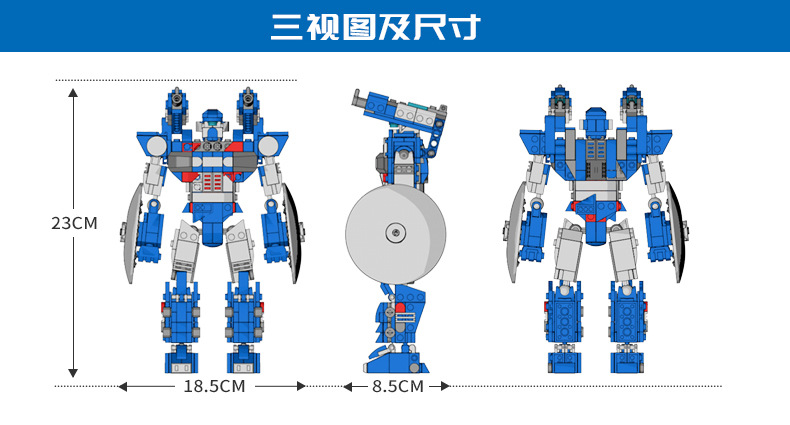 三视图及尺寸

23CM

18.5CM

8.5CM