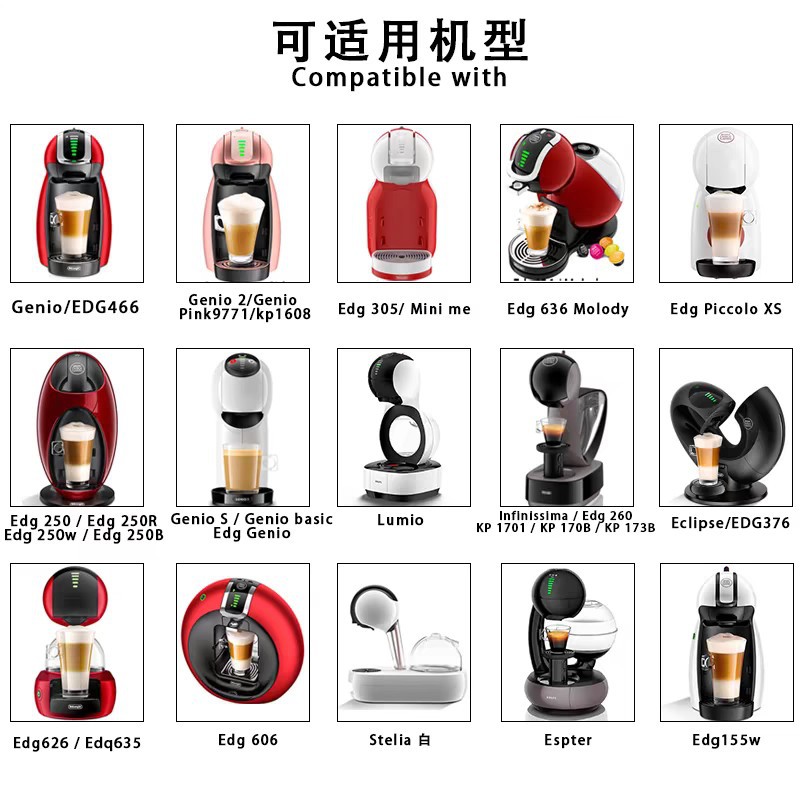 可适用机型
Compatible with

Genio/EDG466

Genio 2/Genio Pink9771/kp1608

Edg 305/ Mini me

Edg 636 Molody

Edg Piccolo XS

Edg 250 / Edg 250R Edg 250w / Edg 250B

Genio S / Genio basic Edg Genio

Lumio

Infinissima / Edg 260 KP 1701 / KP 170B / KP 173B

Eclipse/EDG376

Edg626 / Edq635

Edg 606

Stelia 白

Espter

Edg155w