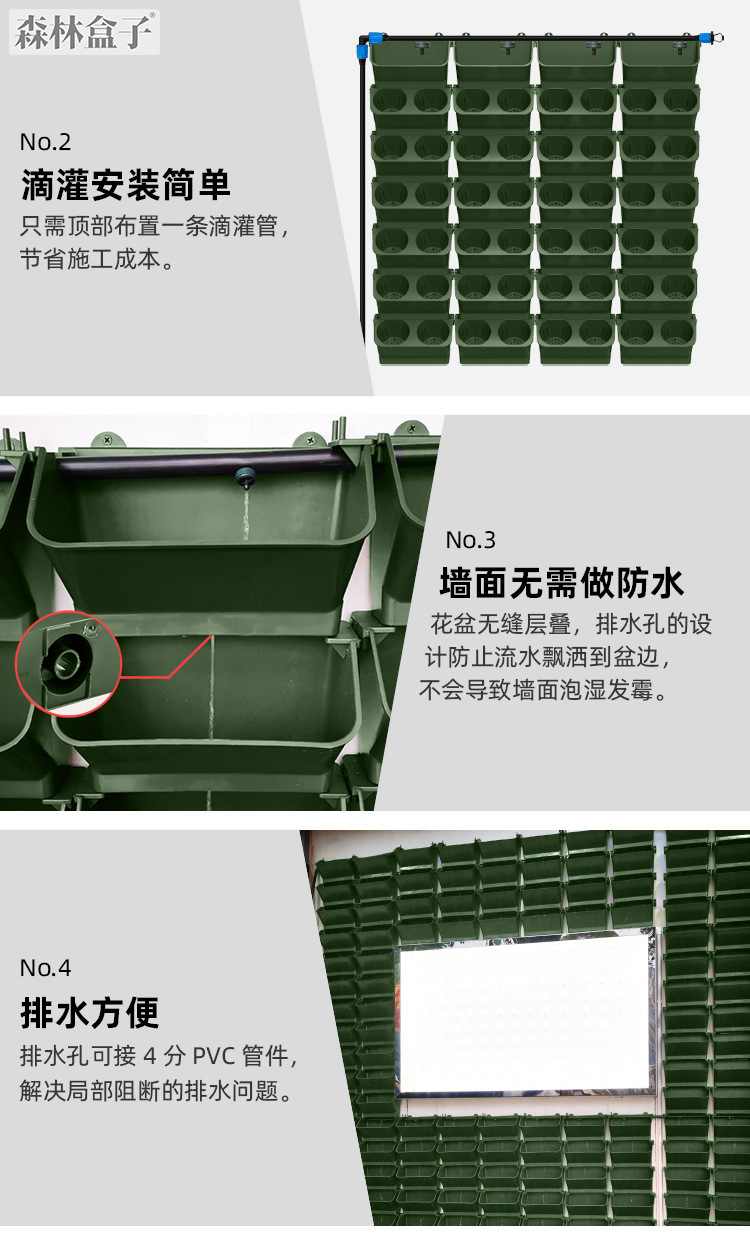 森林盒子®

No.2
滴灌安装简单
只需顶部布置一条滴灌管，节省施工成本。

No.3
墙面无需做防水
花盆无缝层叠，排水孔的设计防止流水飘洒到盆边，不会导致墙面泡湿发霉。

No.4
排水方便
排水孔可接 4 分 PVC 管件，解决局部阻断的排水问题。