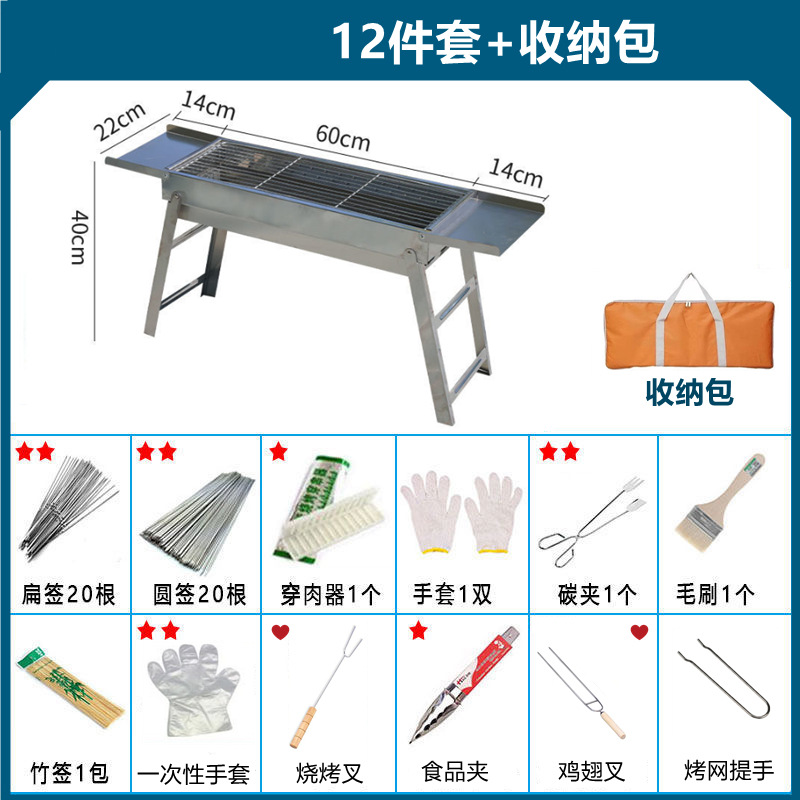 12件套+收纳包

22cm
14cm
60cm
14cm
40cm

收纳包

扁签20根
圆签20根
穿肉器1个
手套1双
碳夹1个
毛刷1个

竹签1包
一次性手套
烧烤叉
食品夹
鸡翅叉
烤网提手