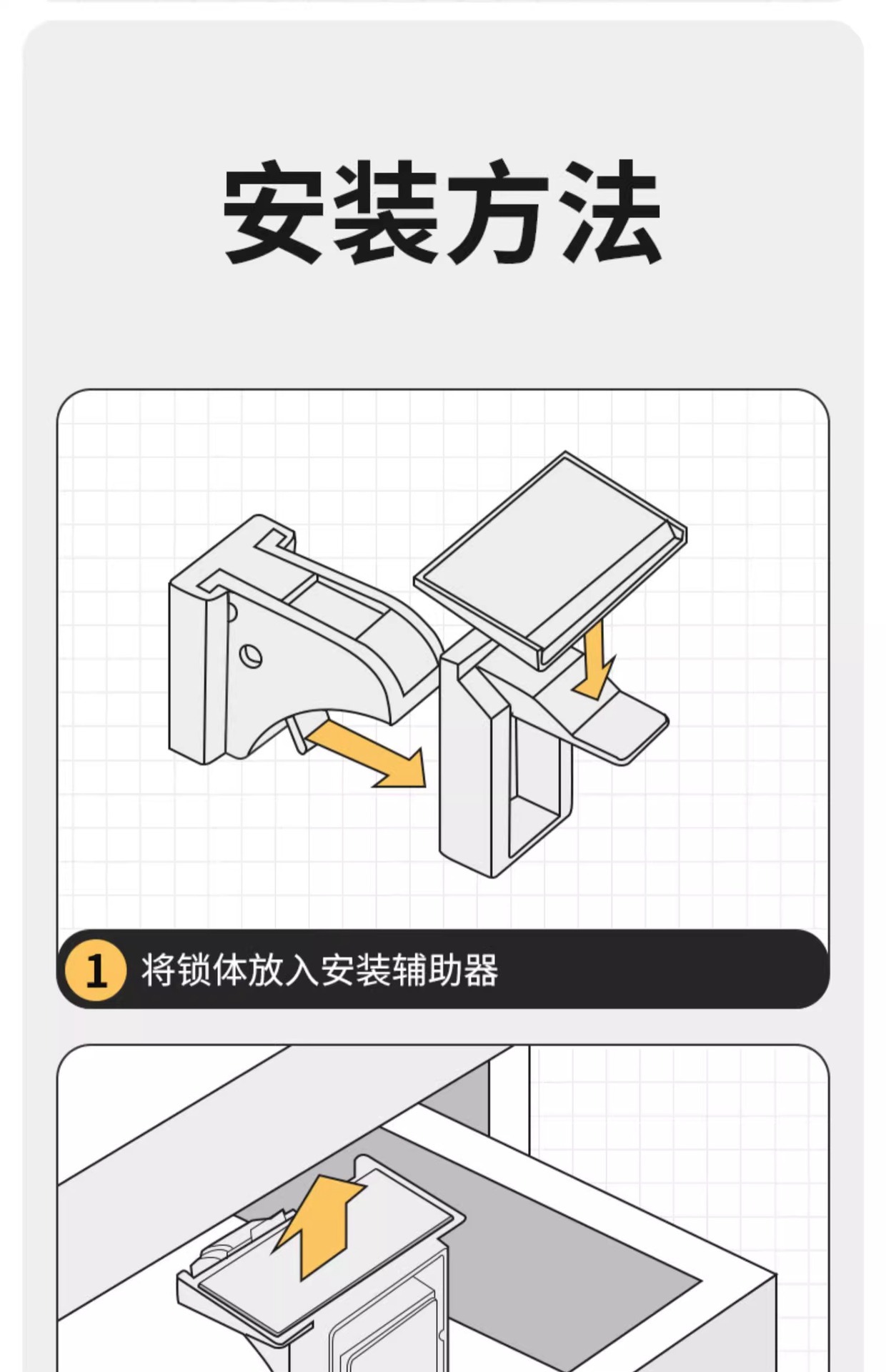 安装方法

1 将锁体放入安装辅助器