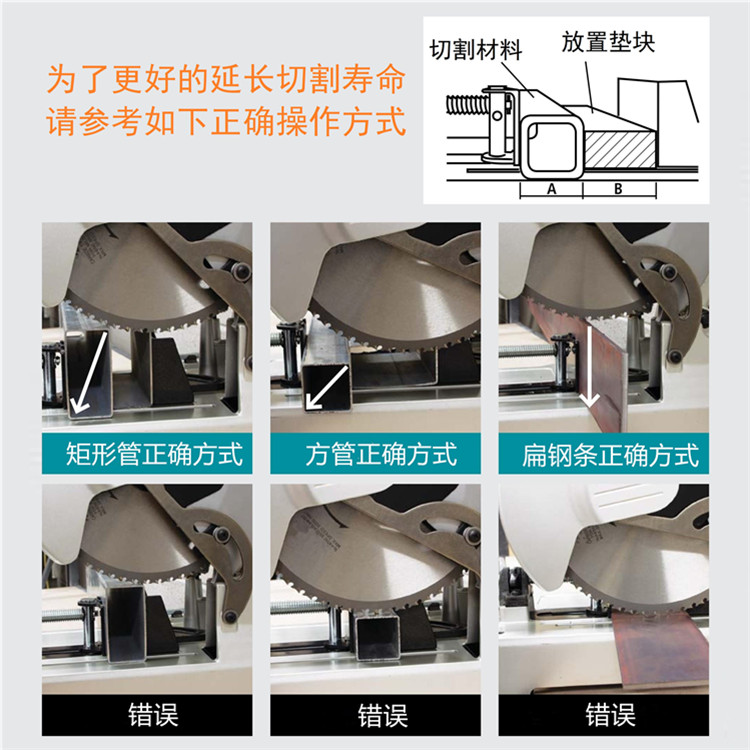 为了更好的延长切割寿命
请参考如下正确操作方式

切割材料
放置垫块
A
B

矩形管正确方式
方管正确方式
扁钢条正确方式

错误
错误
错误