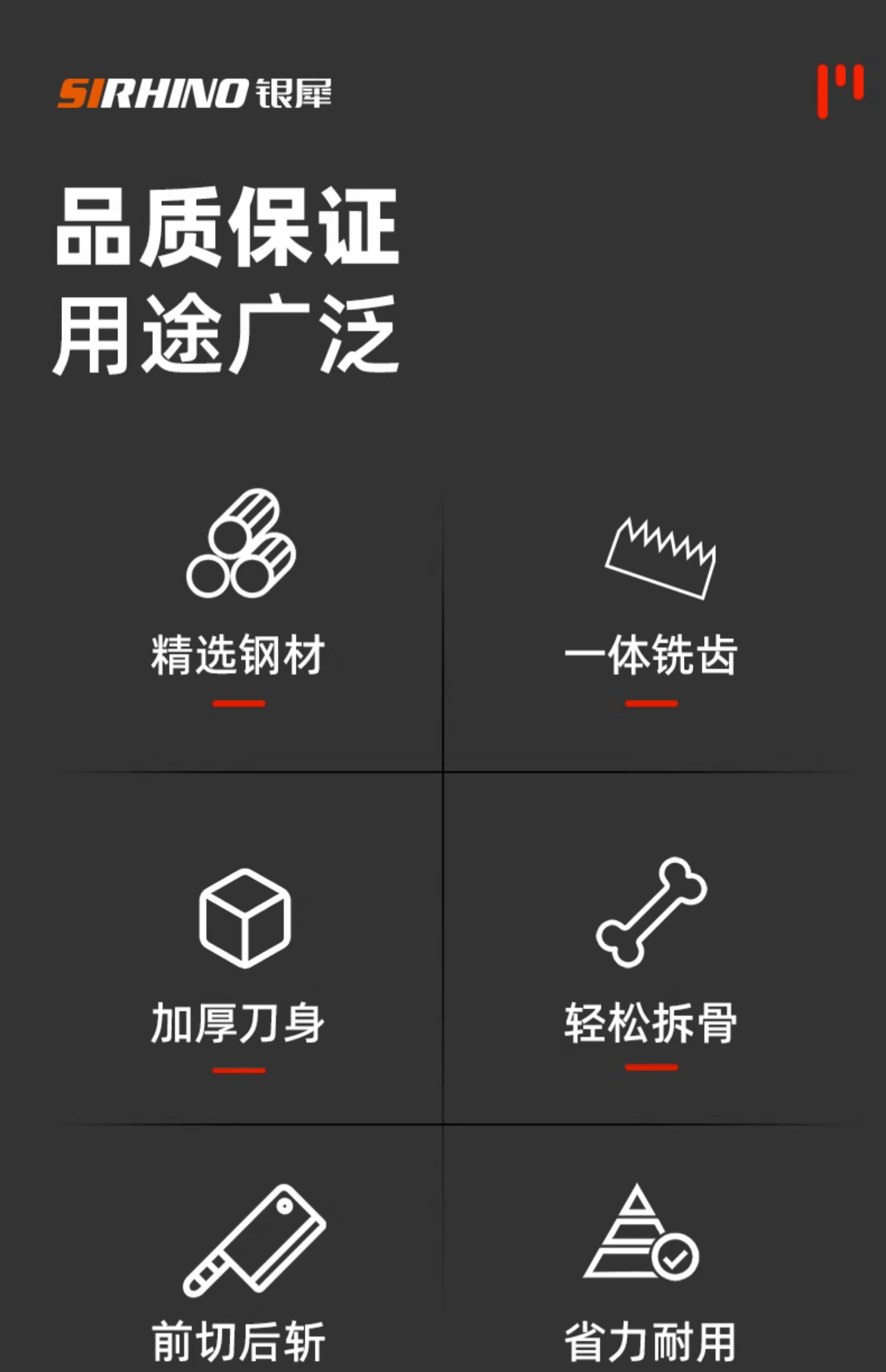 SIRHINO银犀

品质保证
用途广泛

精选钢材

一体铣齿

加厚刀身

轻松拆骨

前切后斩

省力耐用