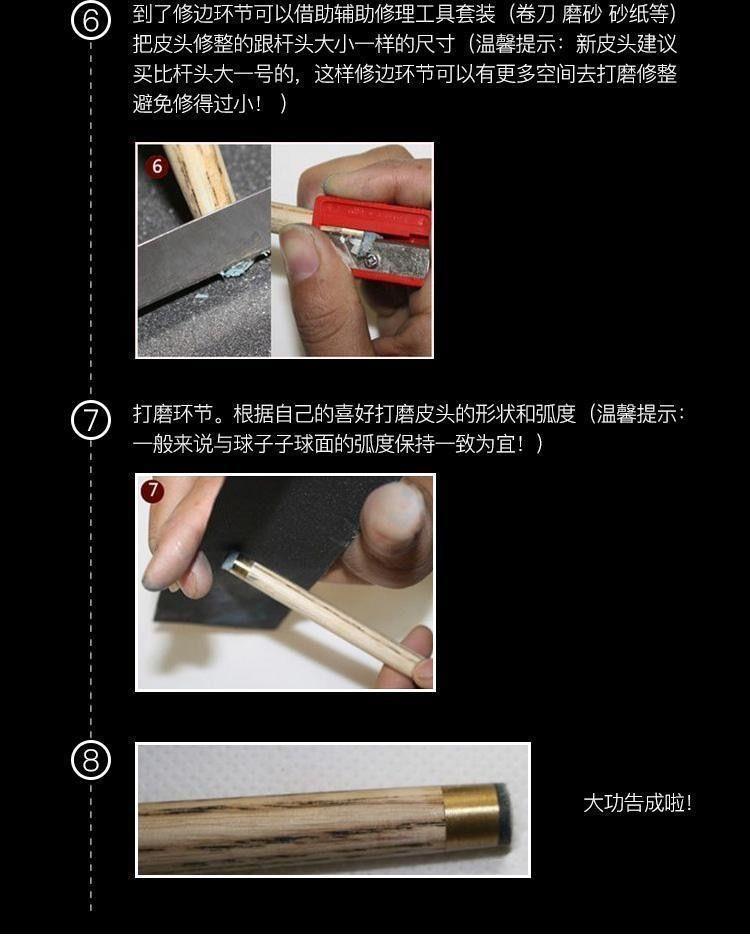 ⑥ 到了修边环节可以借助辅助修理工具套装（卷刀 磨砂 砂纸等）把皮头修整的跟杆头大小一样的尺寸（温馨提示：新皮头建议买比杆头大一号的，这样修边环节可以有更多空间去打磨修整避免修得过小！）

6

⑦ 打磨环节。根据自己的喜好打磨皮头的形状和弧度（温馨提示：一般来说与球子子球面的弧度保持一致为宜！）

7

⑧

大功告成啦!