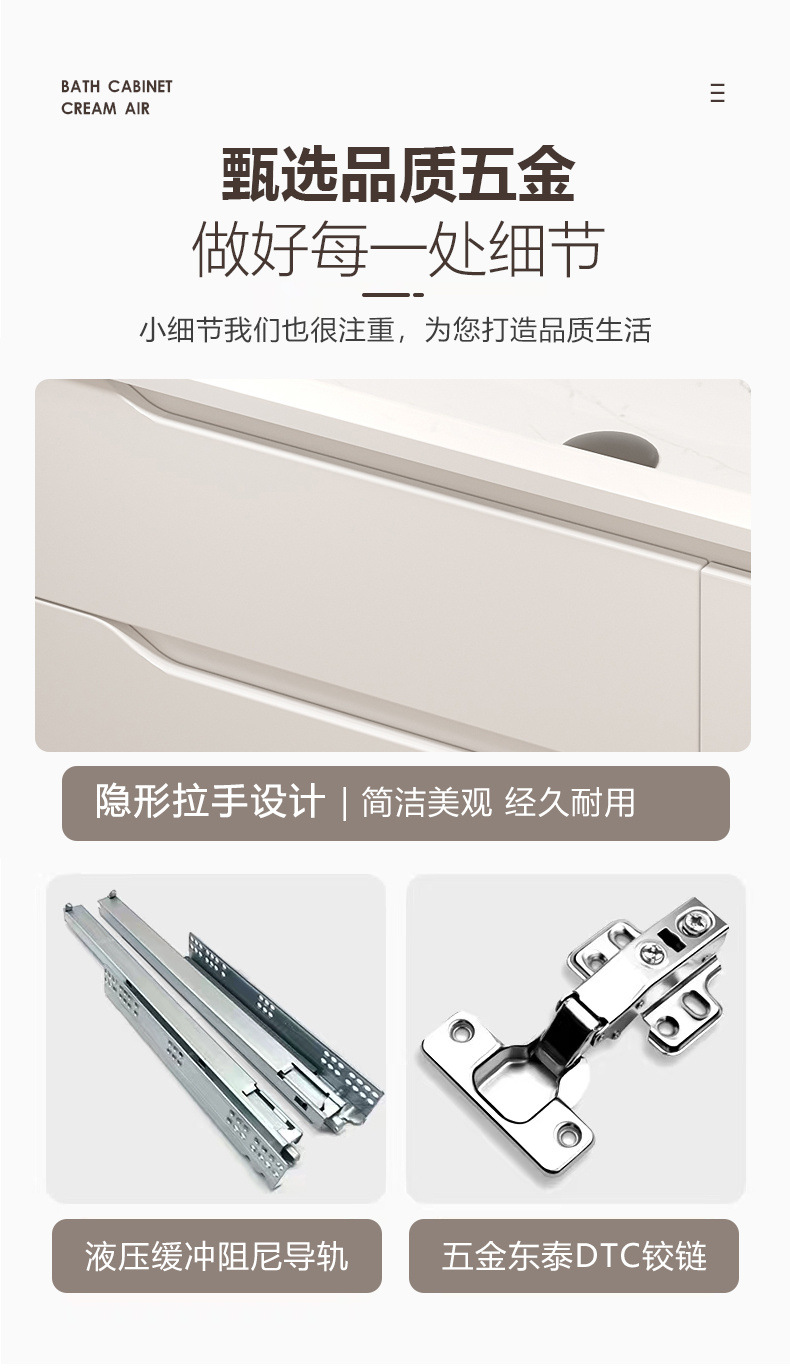 BATH CABINET
CREAM AIR

甄选品质五金
做好每一处细节

小细节我们也很注重，为您打造品质生活

隐形拉手设计 | 简洁美观 经久耐用

液压缓冲阻尼导轨

五金东泰DTC铰链