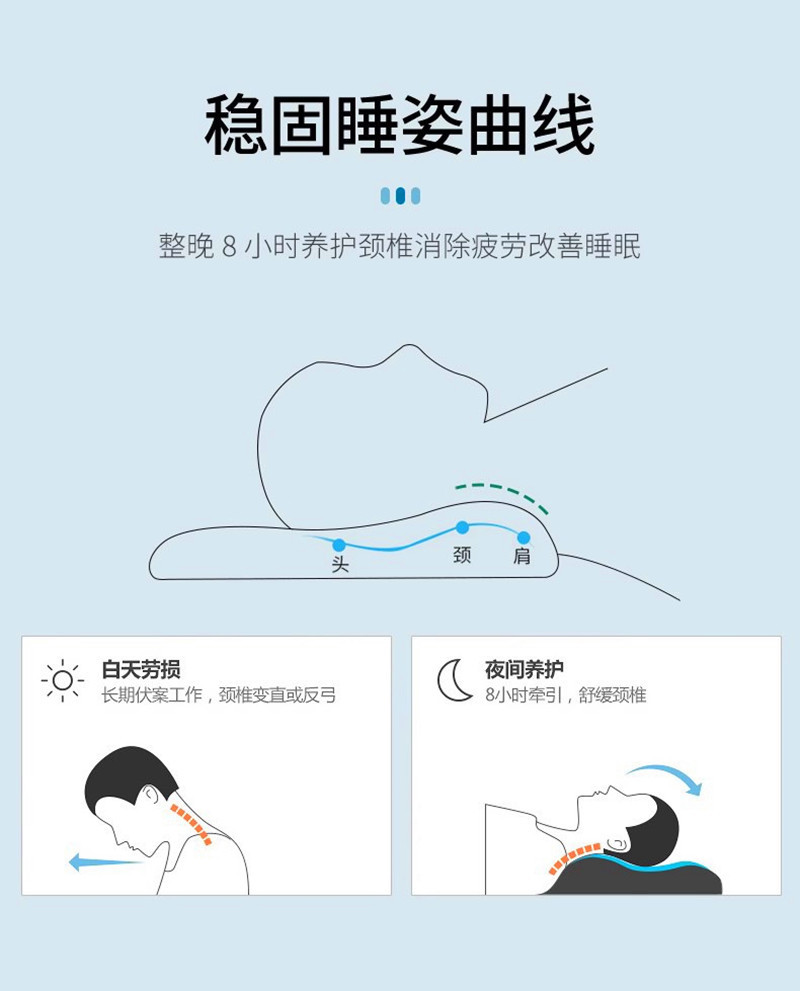 稳固睡姿曲线

整晚 8 小时养护颈椎消除疲劳改善睡眠

头 颈 肩

白天劳损
长期伏案工作，颈椎变直或反弓

夜间养护
8小时牵引，舒缓颈椎