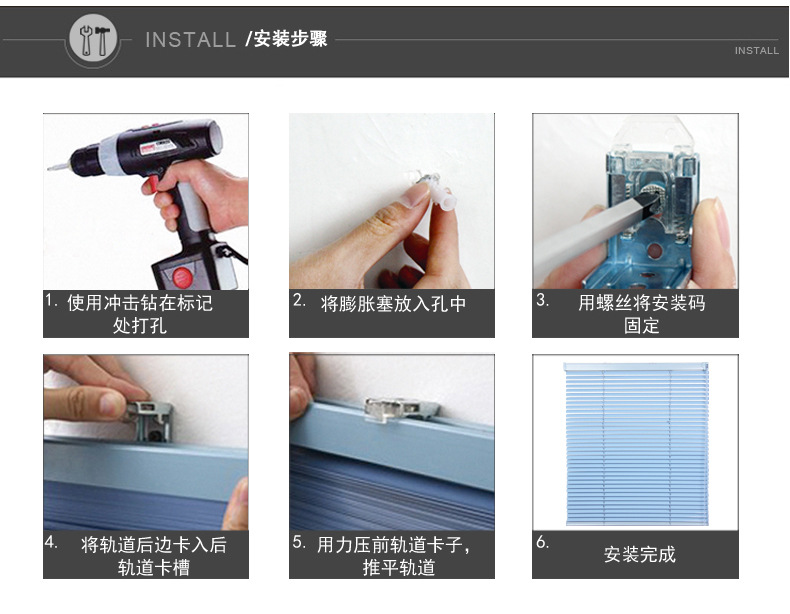 INSTALL /安装步骤

INSTALL

1. 使用冲击钻在标记处打孔

2. 将膨胀塞放入孔中

3. 用螺丝将安装码固定

4. 将轨道后边卡入后轨道卡槽

5. 用力压前轨道卡子，推平轨道

6. 安装完成