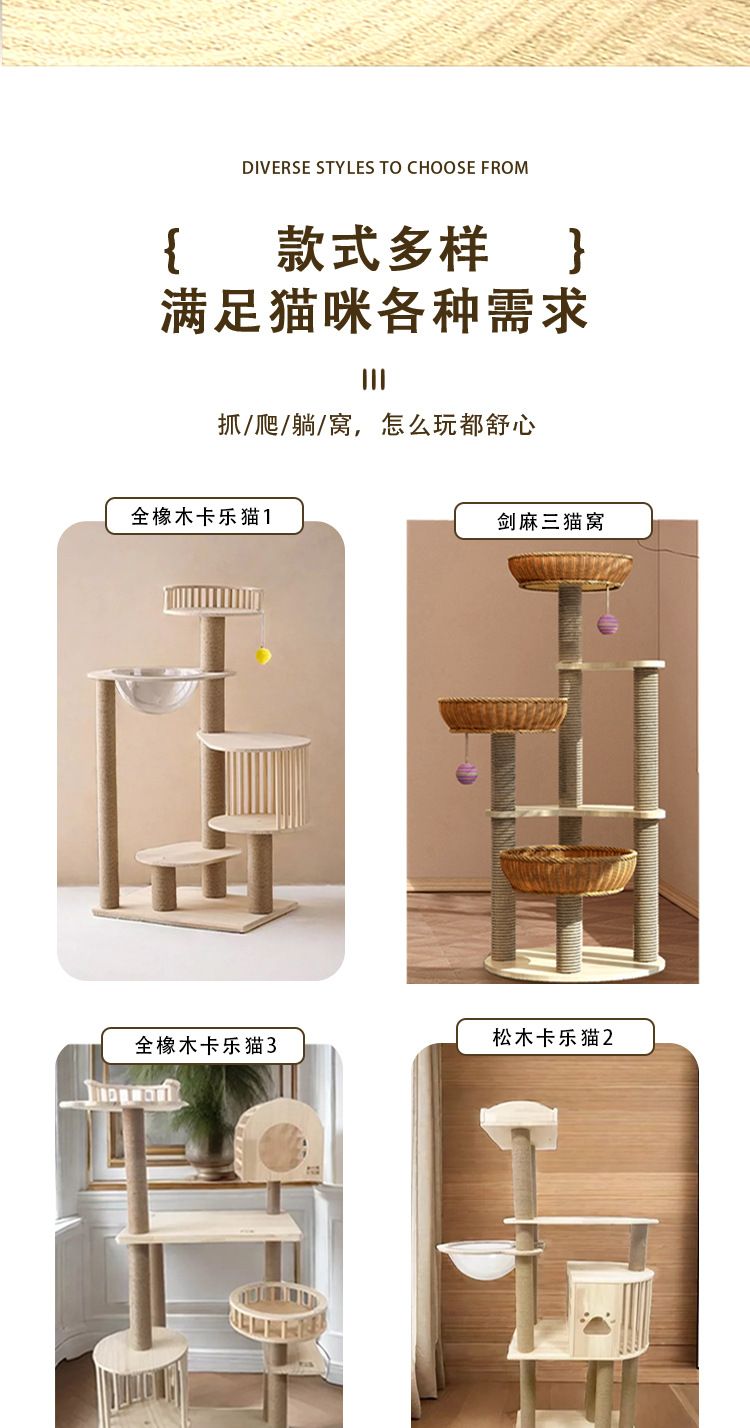 DIVERSE STYLES TO CHOOSE FROM

{ 款式多样 }
满足猫咪各种需求

抓/爬/躺/窝，怎么玩都舒心

全橡木卡乐猫1

剑麻三猫窝

全橡木卡乐猫3

松木卡乐猫2