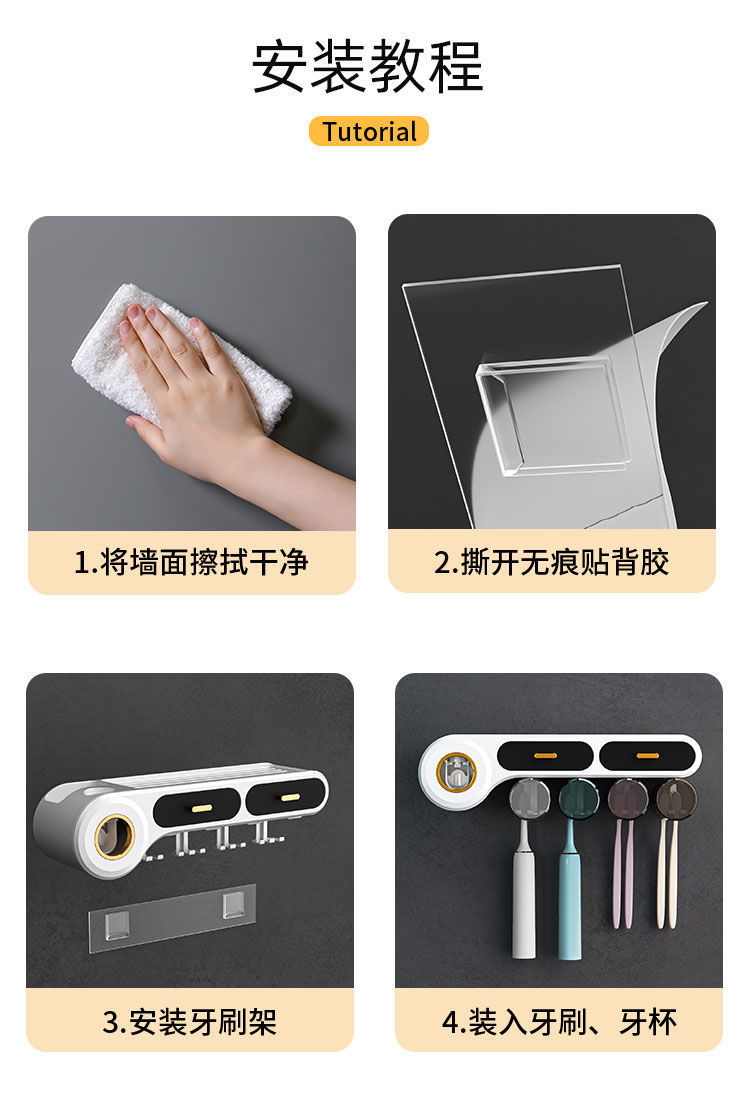 安装教程

Tutorial

1.将墙面擦拭干净

2.撕开无痕贴背胶

3.安装牙刷架

4.装入牙刷、牙杯