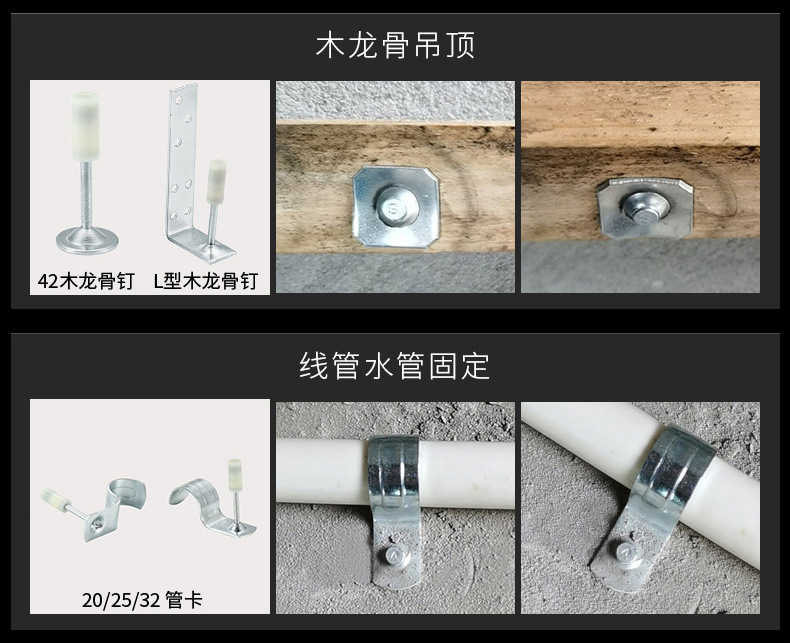 木龙骨吊顶

42木龙骨钉 L型木龙骨钉

线管水管固定

20/25/32 管卡