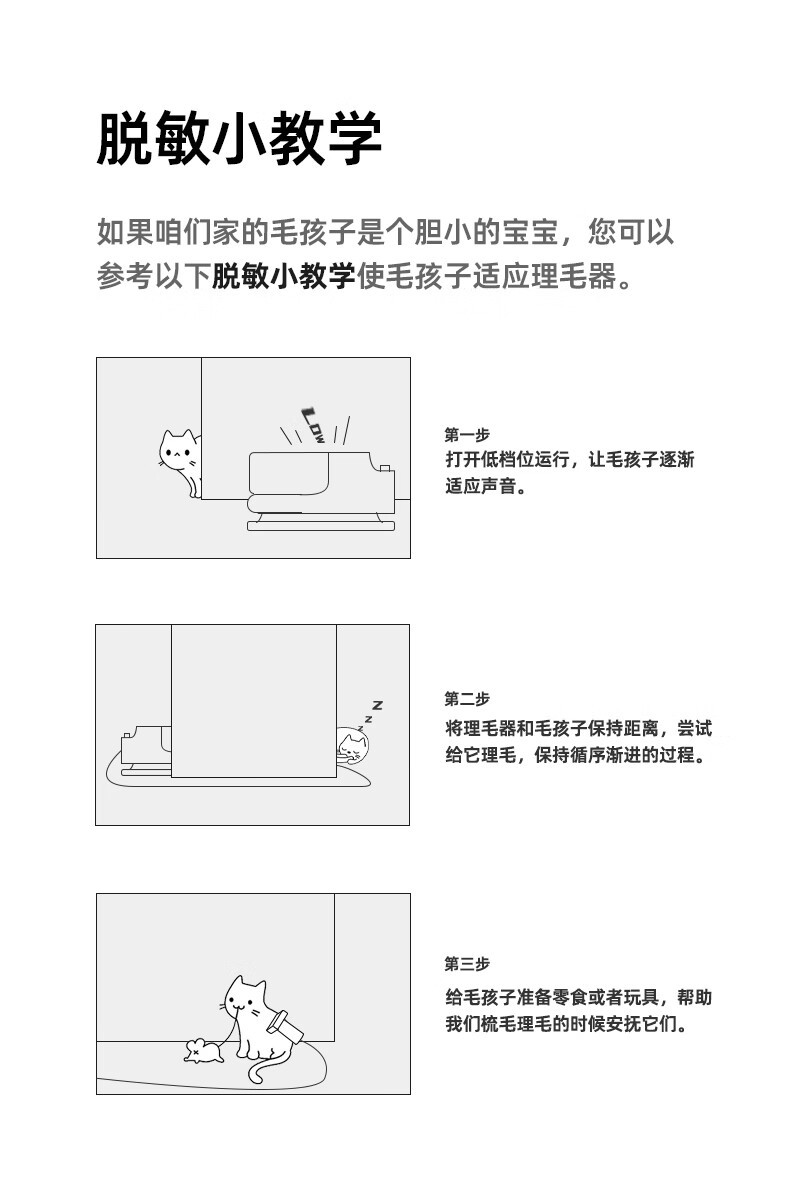 脱敏小教学

如果咱们家的毛孩子是个胆小的宝宝，您可以参考以下脱敏小教学使毛孩子适应理毛器。

LOW

第一步
打开低档位运行，让毛孩子逐渐适应声音。

Z Z Z

第二步
将理毛器和毛孩子保持距离，尝试给它理毛，保持循序渐进的过程。

第三步
给毛孩子准备零食或者玩具，帮助我们梳毛理毛的时候安抚它们。