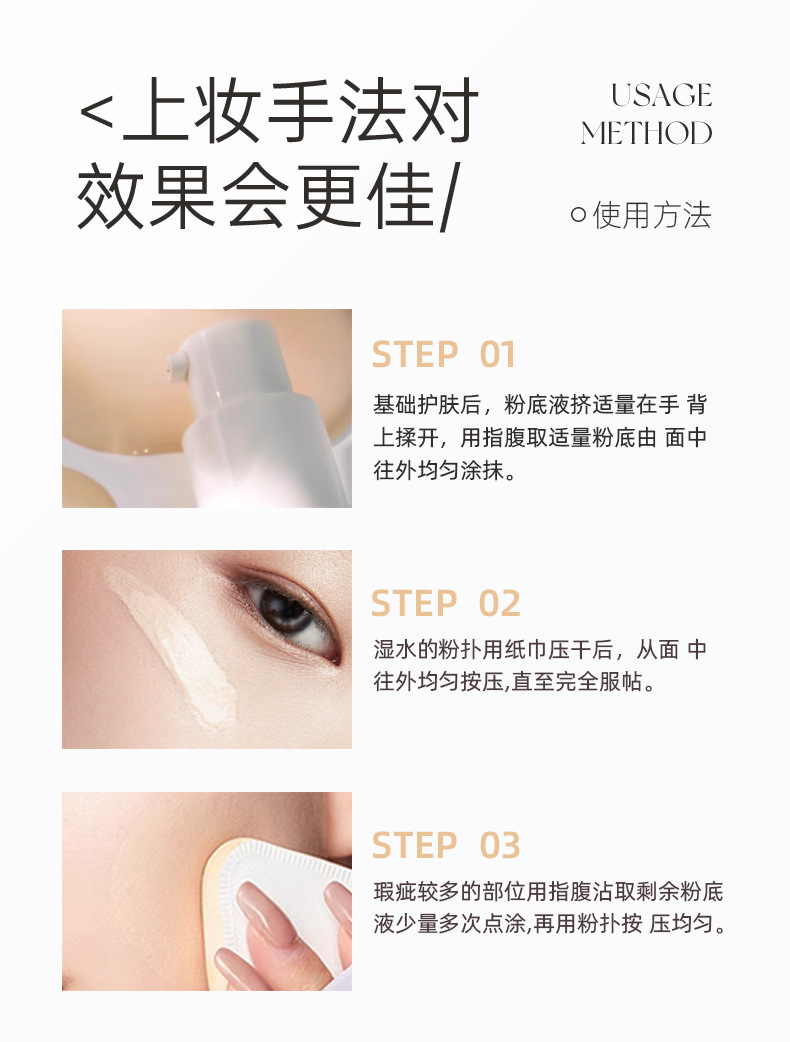 <上妆手法对效果会更佳/

USAGE METHOD

○使用方法

STEP 01

基础护肤后，粉底液挤适量在手 背上揉开，用指腹取适量粉底由 面中往外均匀涂抹。

STEP 02

湿水的粉扑用纸巾压干后，从面 中往外均匀按压,直至完全服帖。

STEP 03

瑕疵较多的部位用指腹沾取剩余粉底液少量多次点涂,再用粉扑按 压均匀。