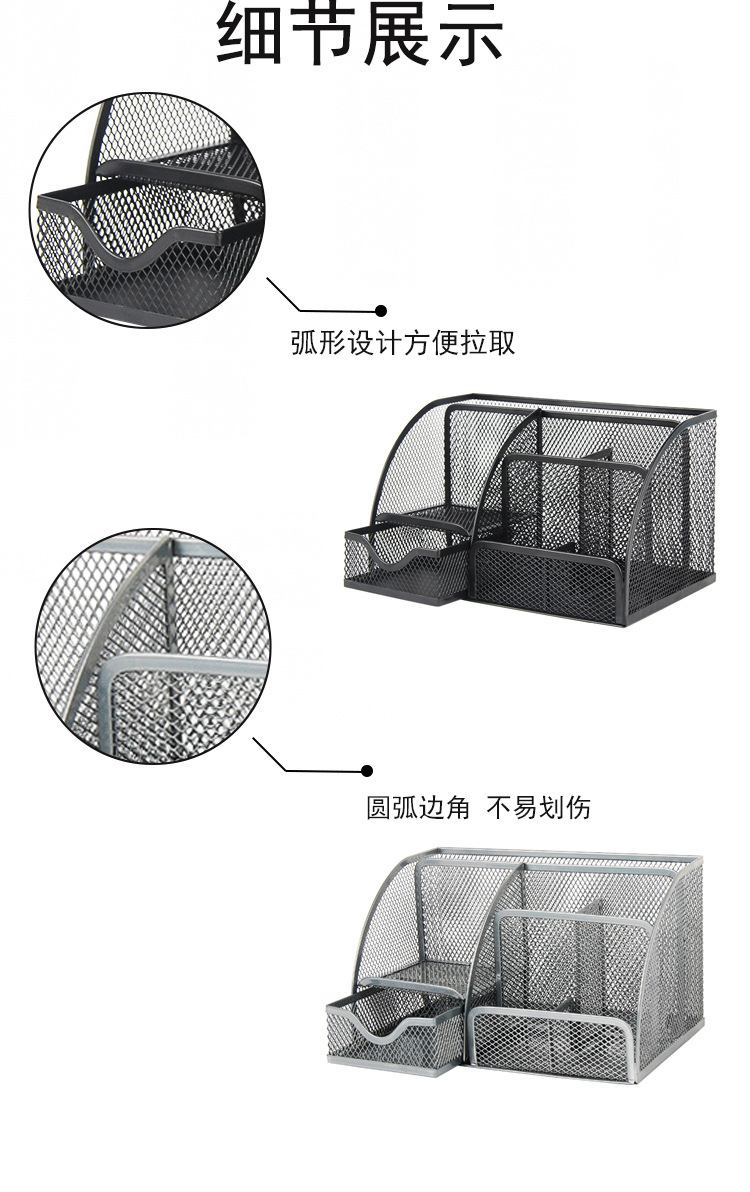 细节展示

弧形设计方便拉取

圆弧边角 不易划伤