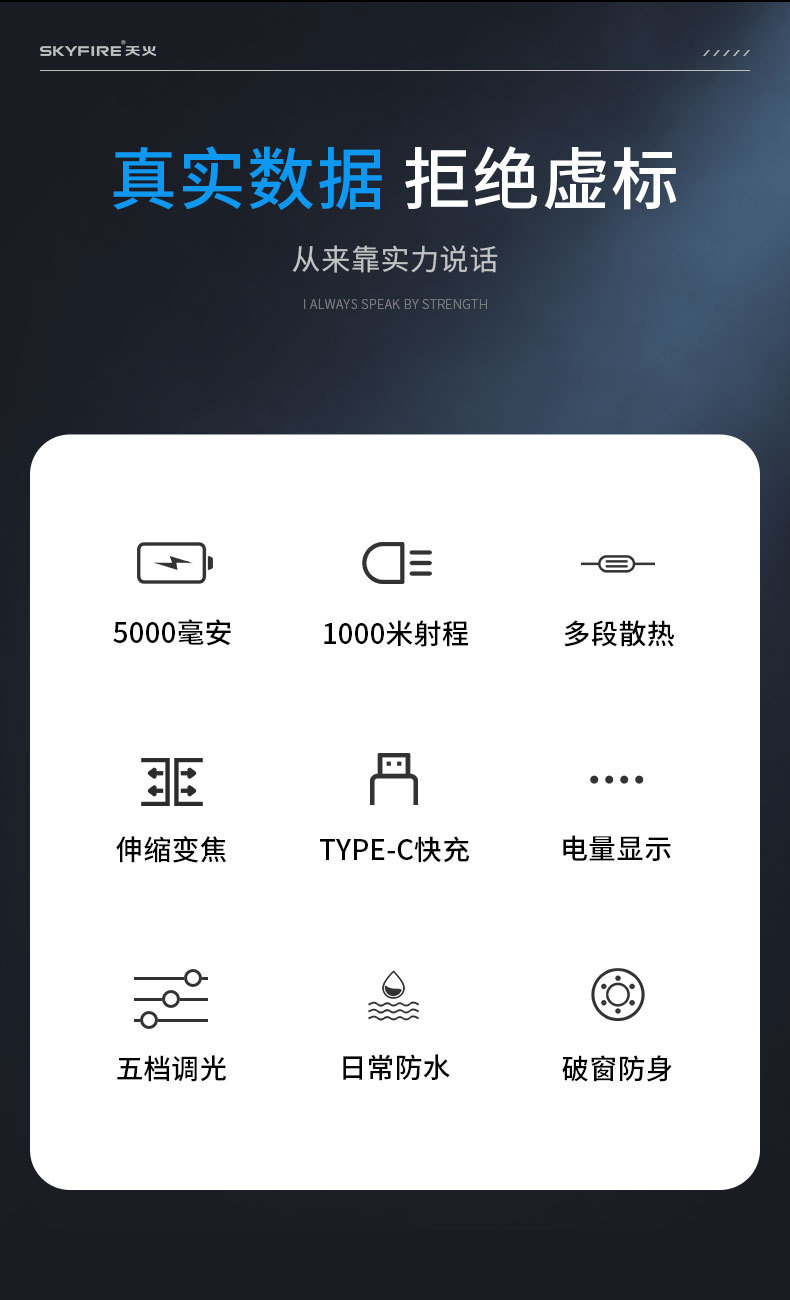 SKYFIRE®天火

真实数据 拒绝虚标

从来靠实力说话

I ALWAYS SPEAK BY STRENGTH

5000毫安

1000米射程

多段散热

伸缩变焦

TYPE-C快充

电量显示

五档调光

日常防水

破窗防身