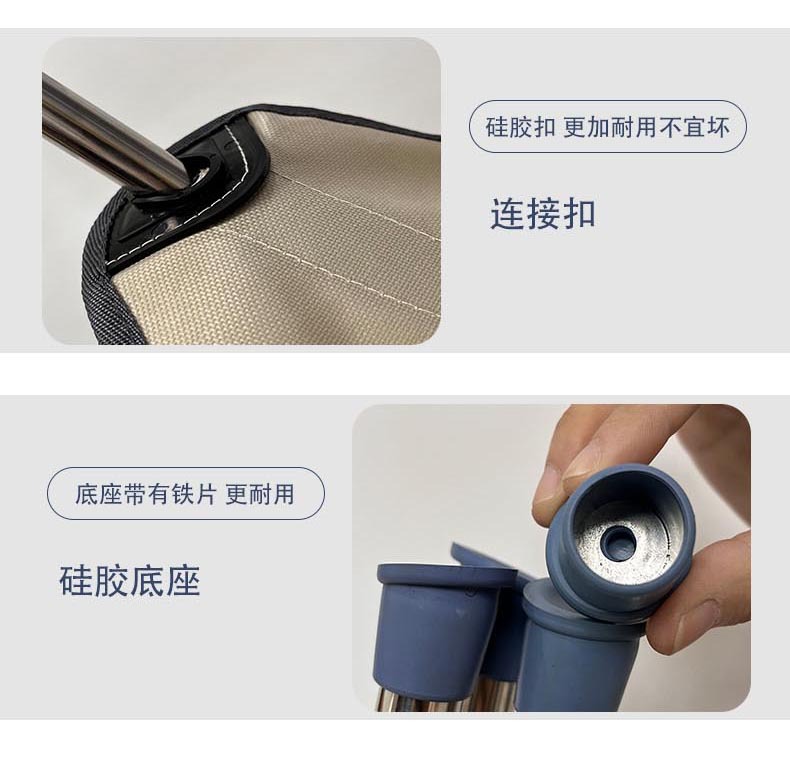 硅胶扣 更加耐用不宜坏

连接扣

底座带有铁片 更耐用

硅胶底座