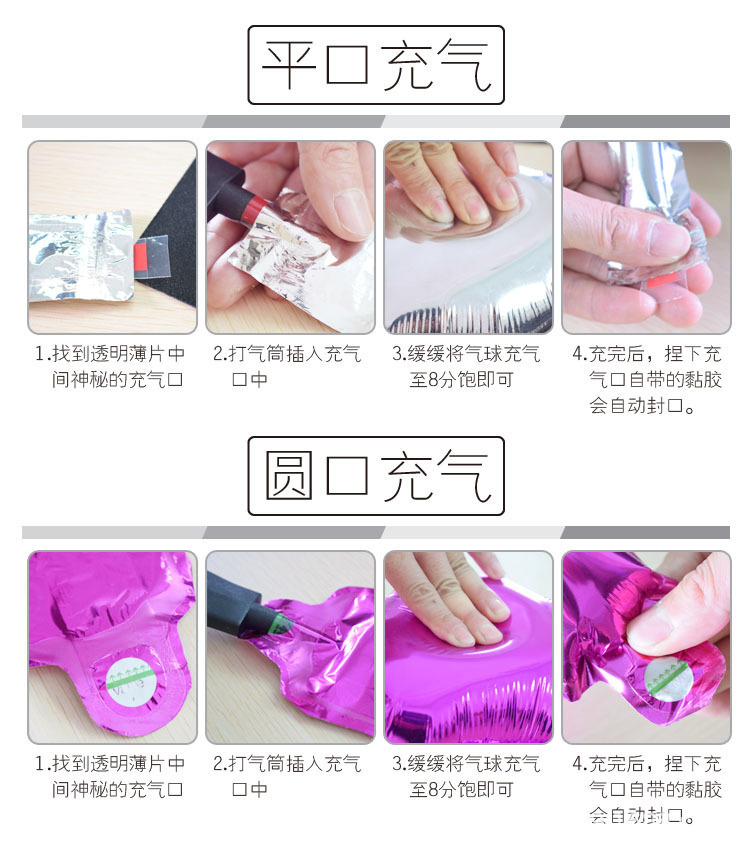 平口充气

1.找到透明薄片中间神秘的充气口

2.打气筒插入充气口中

3.缓缓将气球充气至8分饱即可

4.充完后，捏下充气口自带的黏胶会自动封口。

圆口充气

1.找到透明薄片中间神秘的充气口

2.打气筒插入充气口中

3.缓缓将气球充气至8分饱即可

4.充完后，捏下充气口自带的黏胶会自动封口。