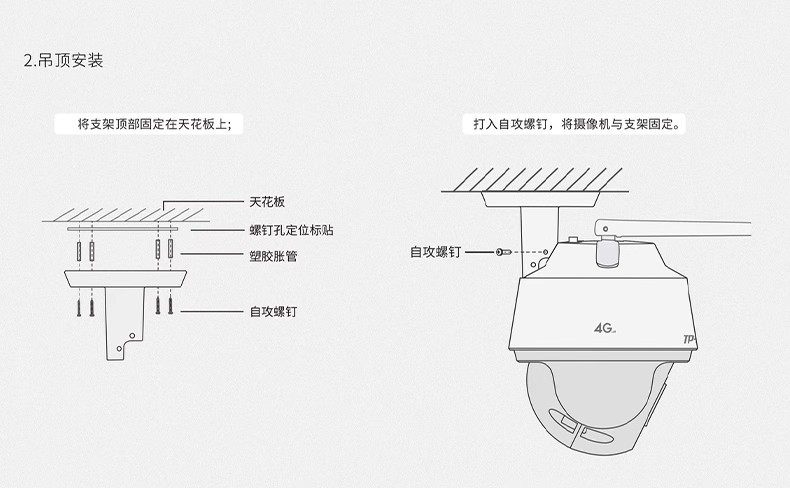 2.吊顶安装

将支架顶部固定在天花板上;

天花板
螺钉孔定位标贴
塑胶胀管
自攻螺钉

打入自攻螺钉，将摄像机与支架固定。

自攻螺钉

4G

TP-