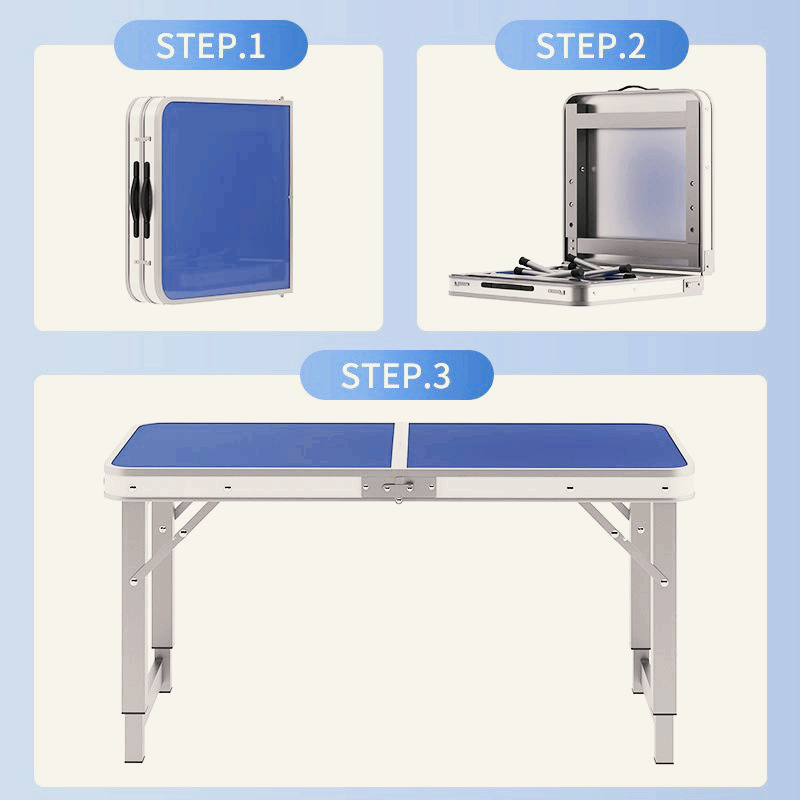 STEP.1

STEP.2

STEP.3