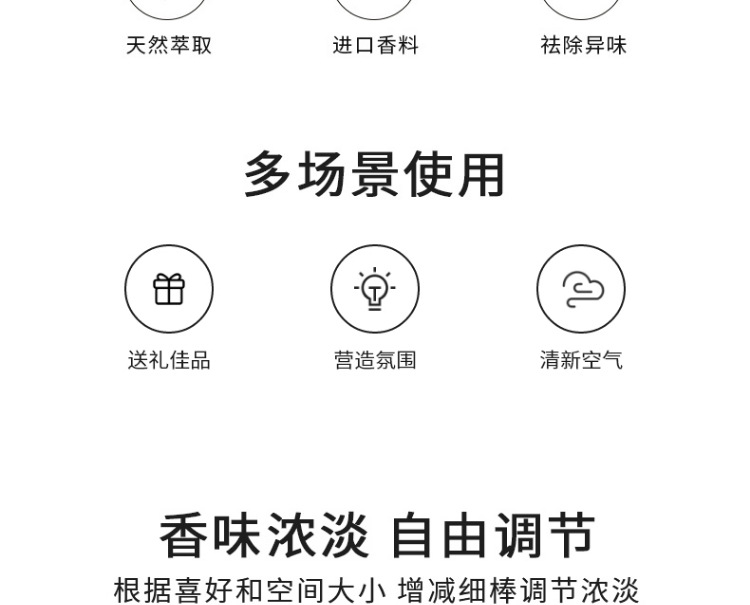 天然萃取 进口香料 祛除异味

多场景使用

送礼佳品 营造氛围 清新空气

香味浓淡 自由调节

根据喜好和空间大小 增减细棒调节浓淡