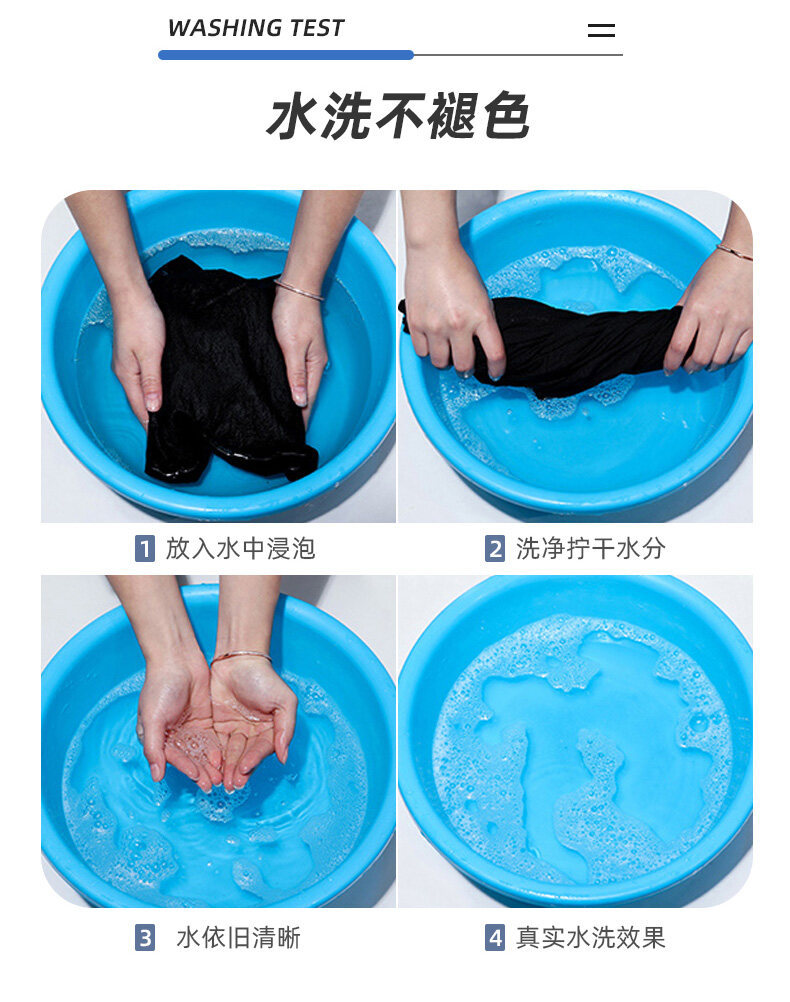 WASHING TEST

水洗不褪色

1 放入水中浸泡

2 洗净拧干水分

3 水依旧清晰

4 真实水洗效果