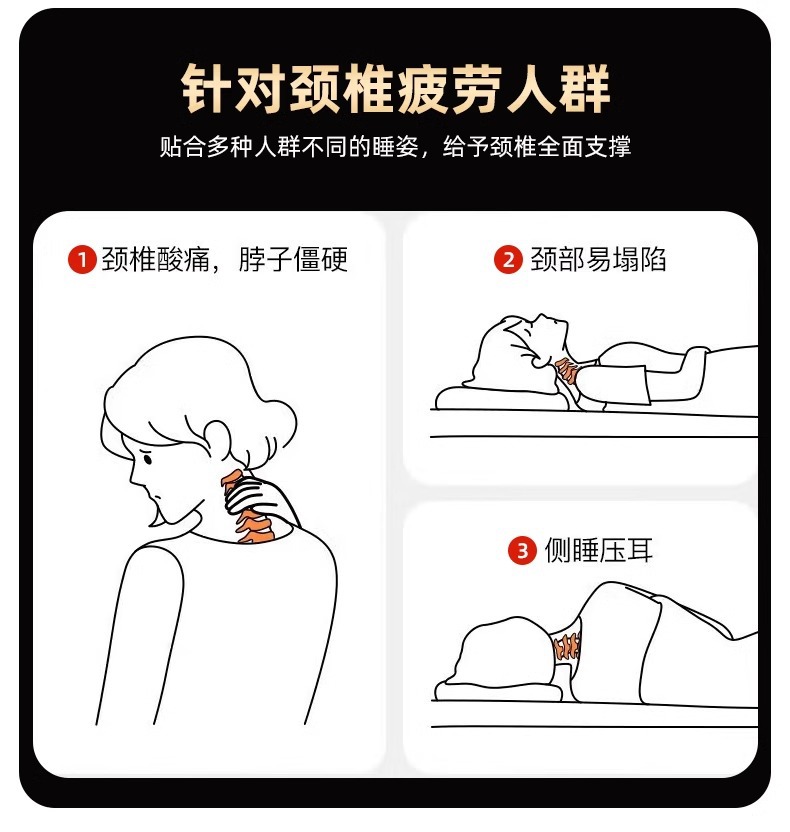 针对颈椎疲劳人群

贴合多种人群不同的睡姿，给予颈椎全面支撑

1 颈椎酸痛，脖子僵硬

2 颈部易塌陷

3 侧睡压耳