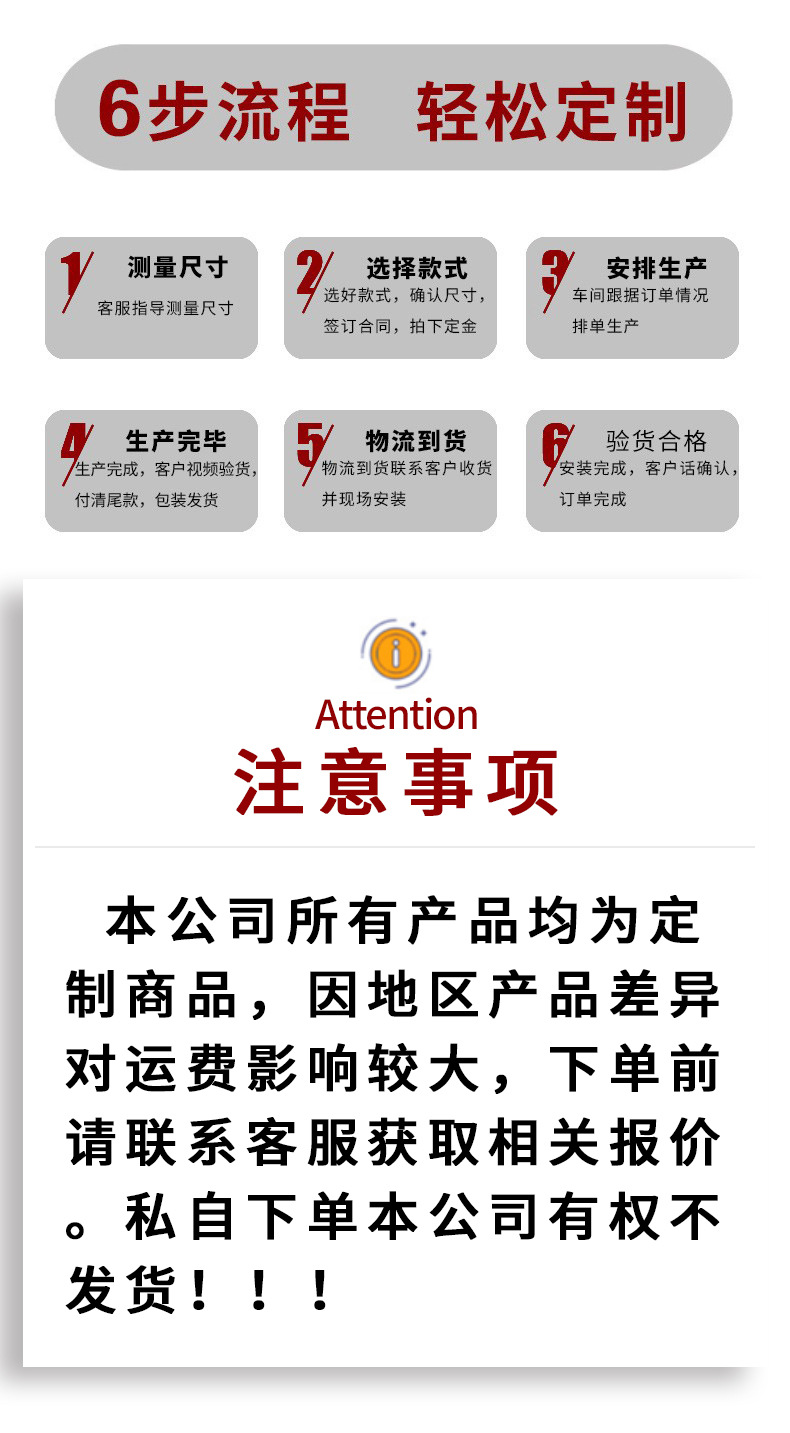 6步流程 轻松定制

1
测量尺寸
客服指导测量尺寸

2
选择款式
选好款式，确认尺寸，签订合同，拍下定金

3
安排生产
车间跟据订单情况排单生产

4
生产完毕
生产完成，客户视频验货，付清尾款，包装发货

5
物流到货
物流到货联系客户收货并现场安装

6
验货合格
安装完成，客户话确认，订单完成

Attention
注意事项

本公司所有产品均为定制商品，因地区产品差异对运费影响较大，下单前请联系客服获取相关报价。私自下单本公司有权不发货！！！