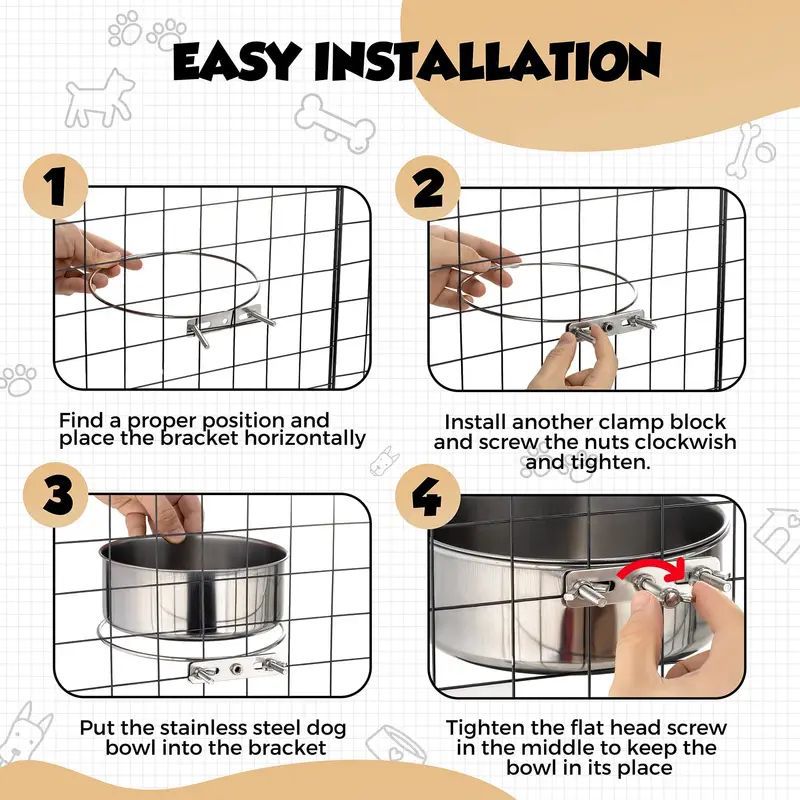 EASY INSTALLATION

1

Find a proper position and place the bracket horizontally

2

Install another clamp block and screw the nuts clockwish and tighten.

3

Put the stainless steel dog bowl into the bracket

4

Tighten the flat head screw in the middle to keep the bowl in its place