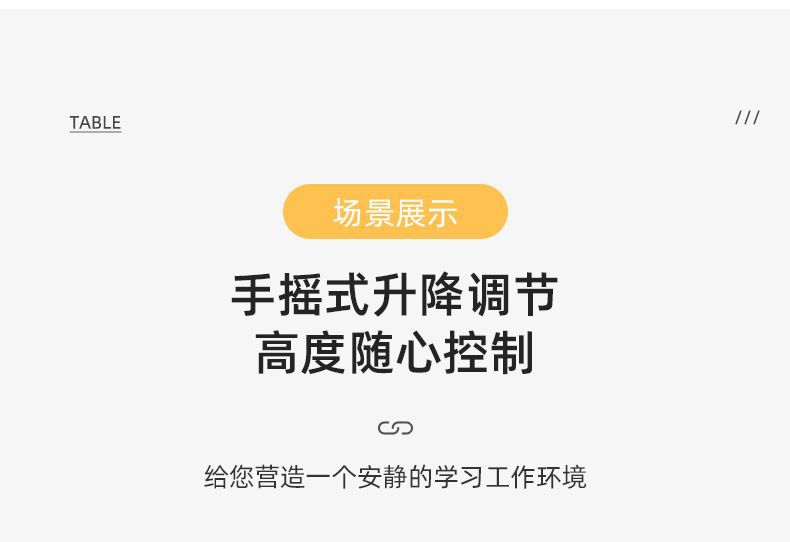 TABLE

///

场景展示

手摇式升降调节
高度随心控制

给您营造一个安静的学习工作环境