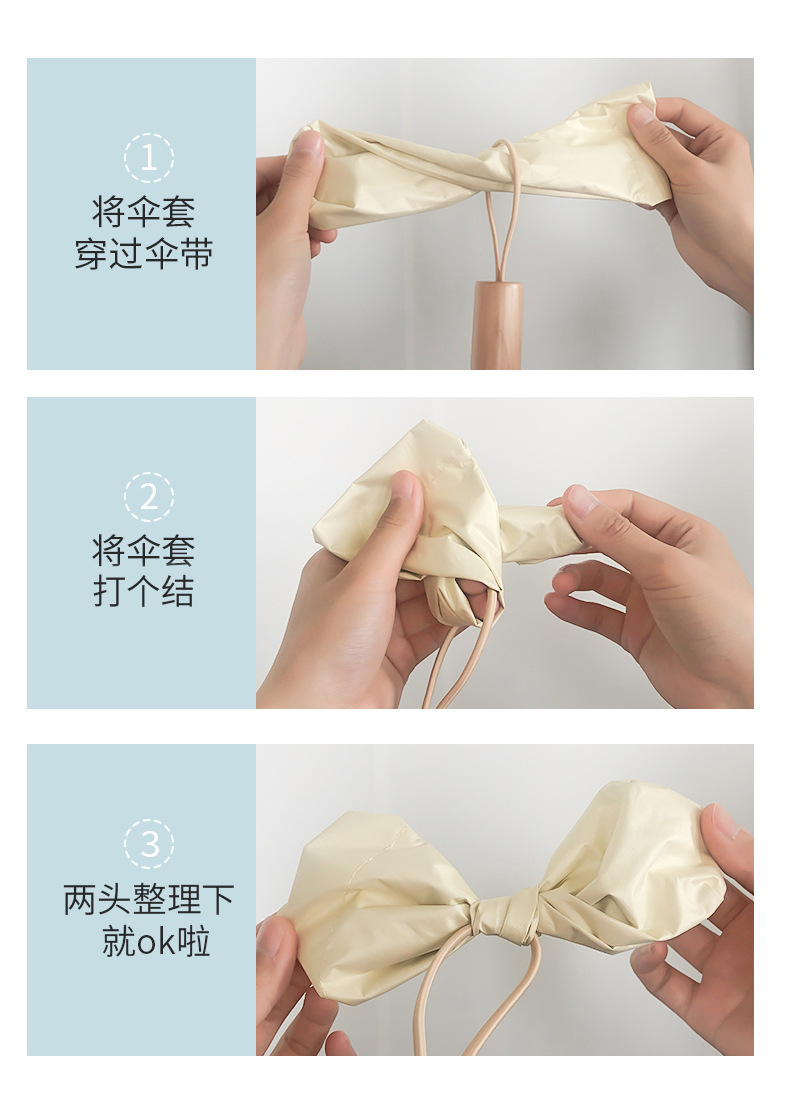 1
将伞套
穿过伞带

2
将伞套
打个结

3
两头整理下
就ok啦