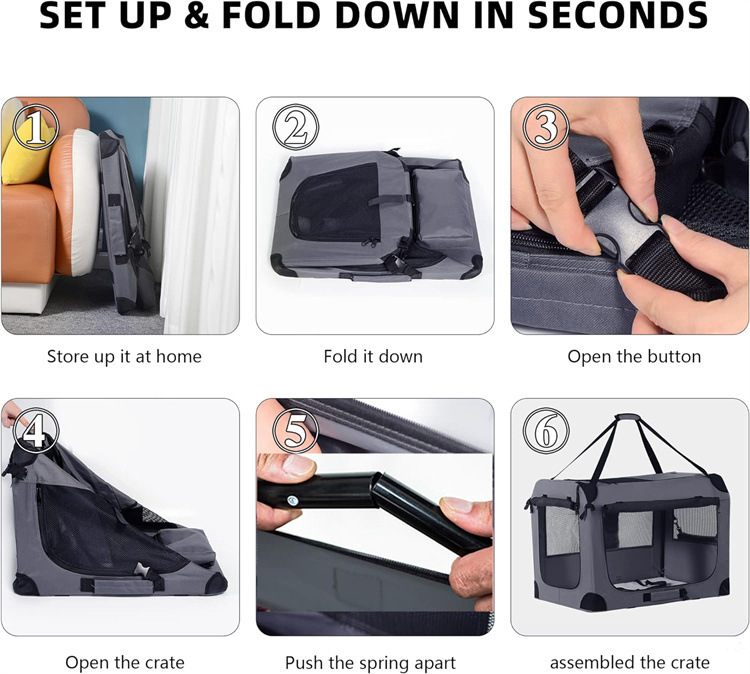 SET UP & FOLD DOWN IN SECONDS

1
Store up it at home

2
Fold it down

3
Open the button

4
Open the crate

5
Push the spring apart

6
assembled the crate