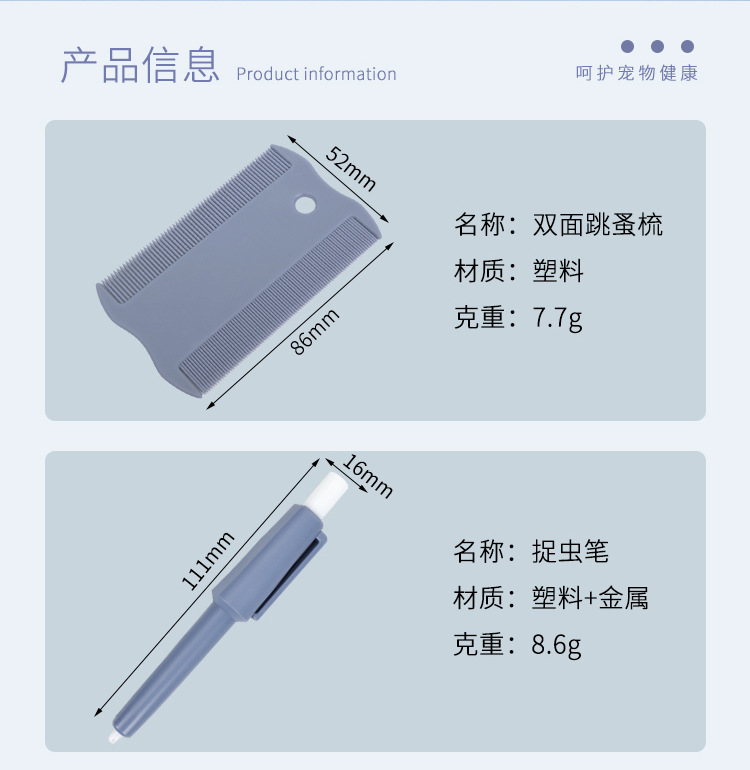 产品信息 Product information

呵护宠物健康

52mm

86mm

名称：双面跳蚤梳

材质：塑料

克重：7.7g

16mm

111mm

名称：捉虫笔

材质：塑料+金属

克重：8.6g