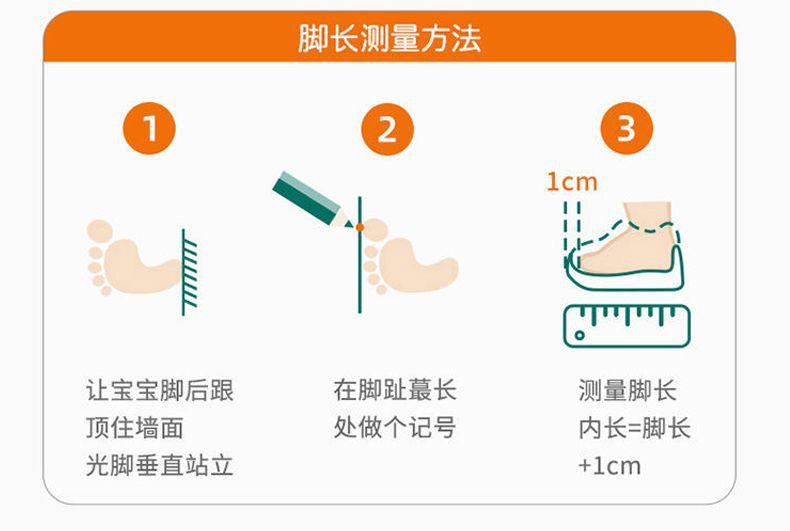 脚长测量方法

1

让宝宝脚后跟
顶住墙面
光脚垂直站立

2

在脚趾蕞长
处做个记号

3

1cm

测量脚长
内长=脚长
+1cm