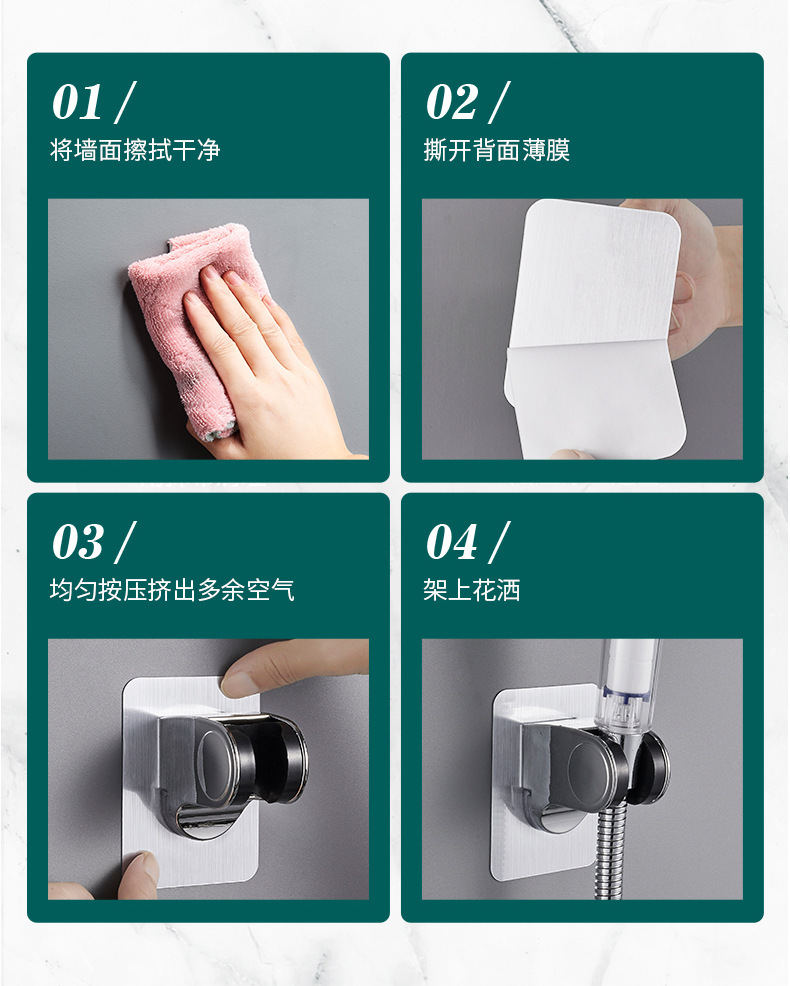 01 /
将墙面擦拭干净

02 /
撕开背面薄膜

03 /
均匀按压挤出多余空气

04 /
架上花洒